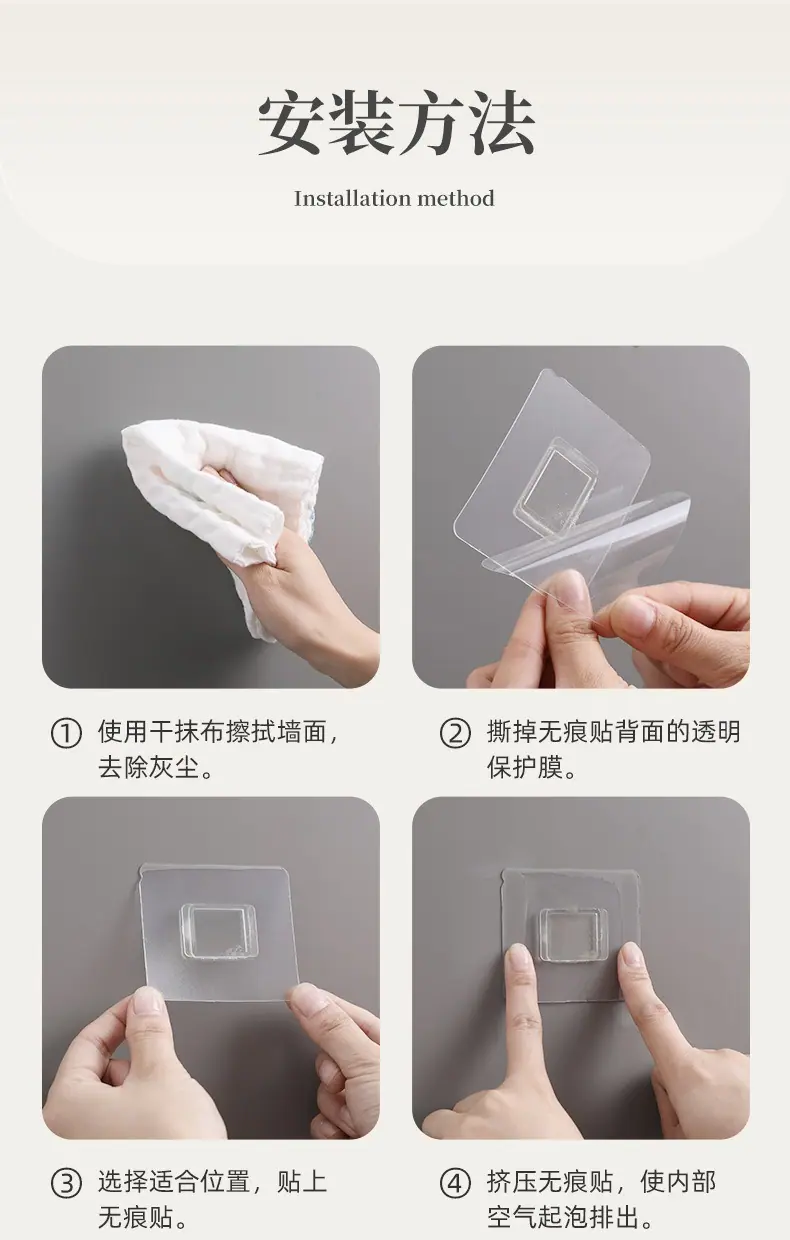 安装方法

Installation method

① 使用干抹布擦拭墙面，去除灰尘。

② 撕掉无痕贴背面的透明保护膜。

③ 选择适合位置，贴上无痕贴。

④ 挤压无痕贴，使内部空气起泡排出。