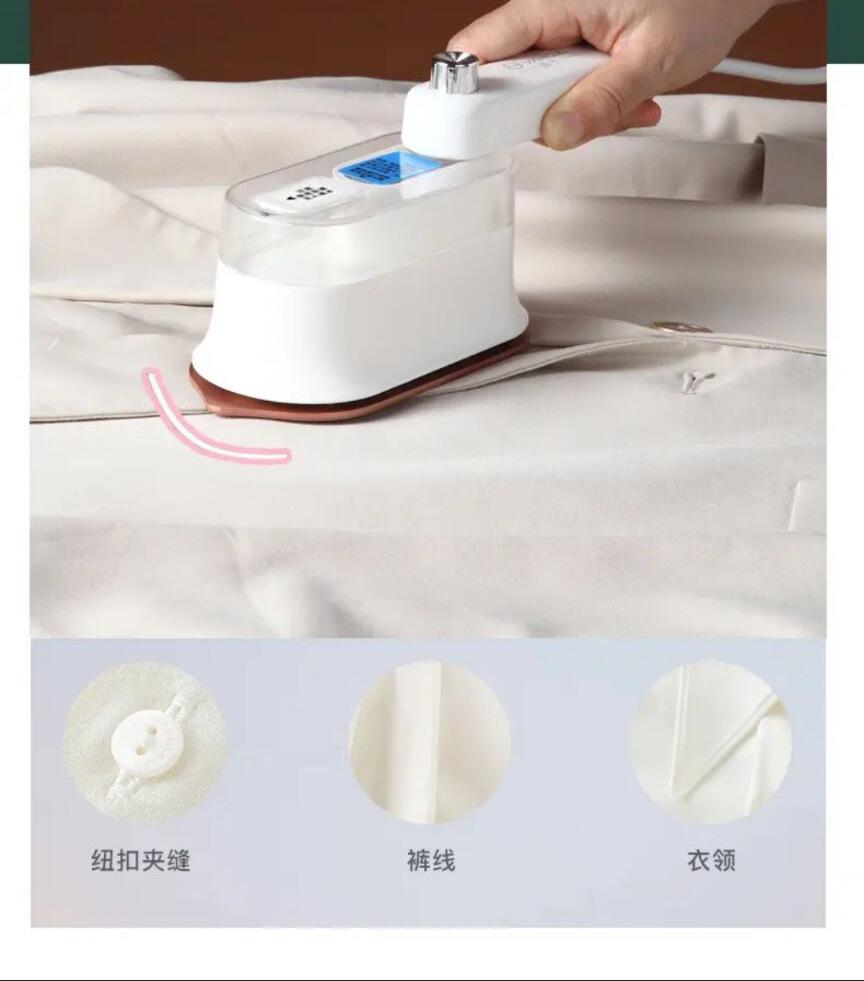 纽扣夹缝

裤线

衣领