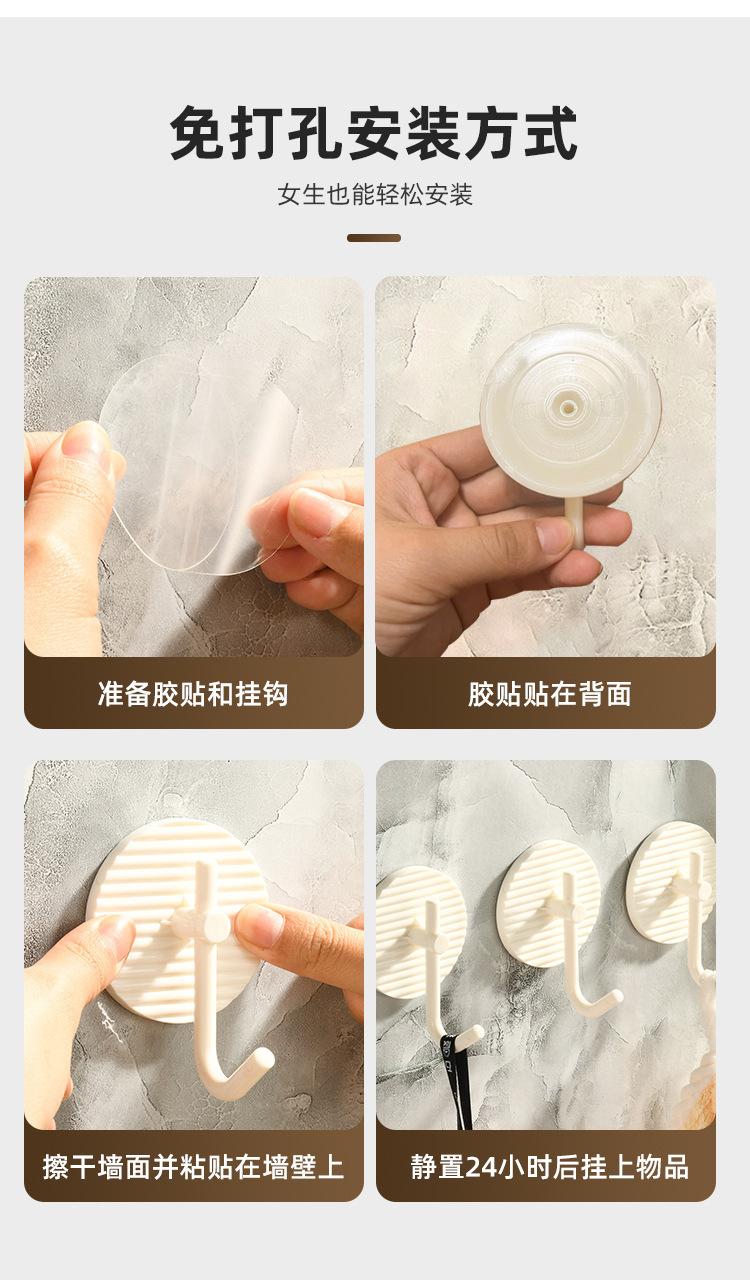 免打孔安装方式

女生也能轻松安装

准备胶贴和挂钩

胶贴贴在背面

擦干墙面并粘贴在墙壁上

静置24小时后挂上物品