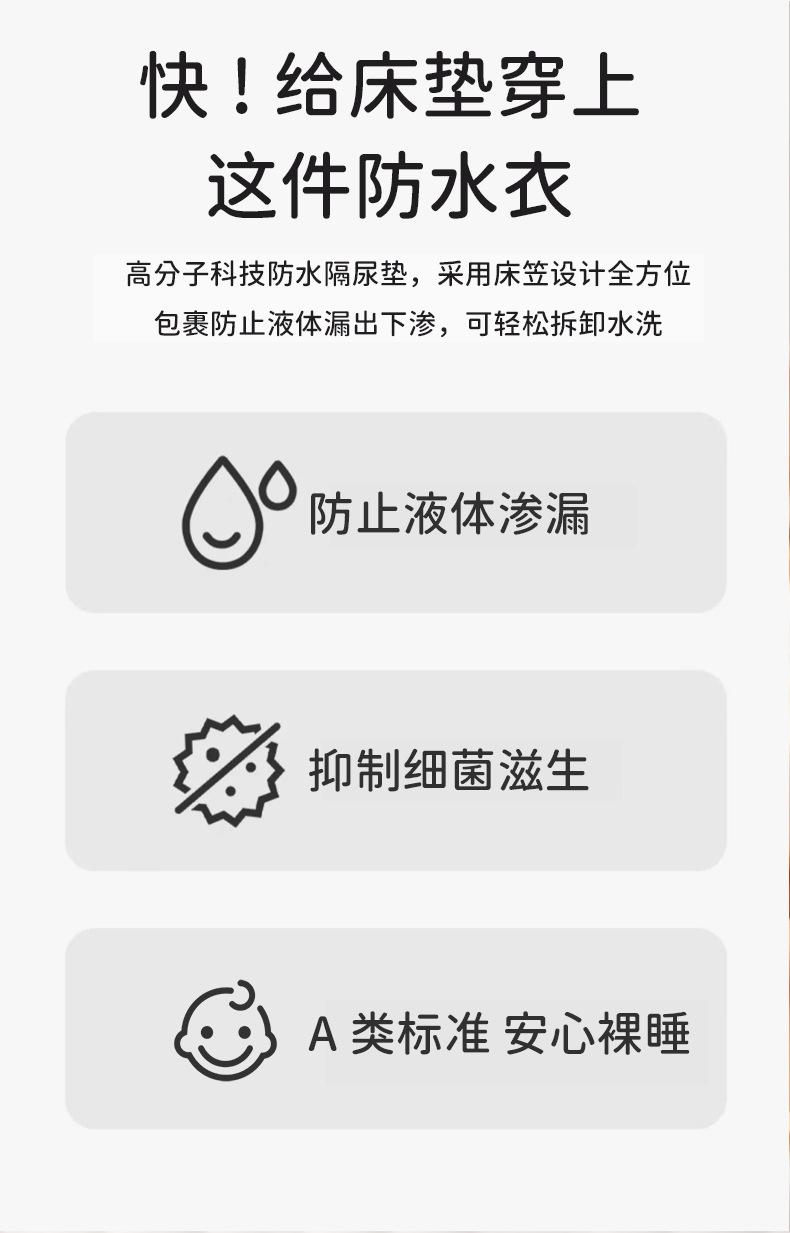 快！给床垫穿上
这件防水衣

高分子科技防水隔尿垫，采用床笠设计全方位包裹防止液体漏出下渗，可轻松拆卸水洗

防止液体渗漏

抑制细菌滋生

A类标准 安心裸睡