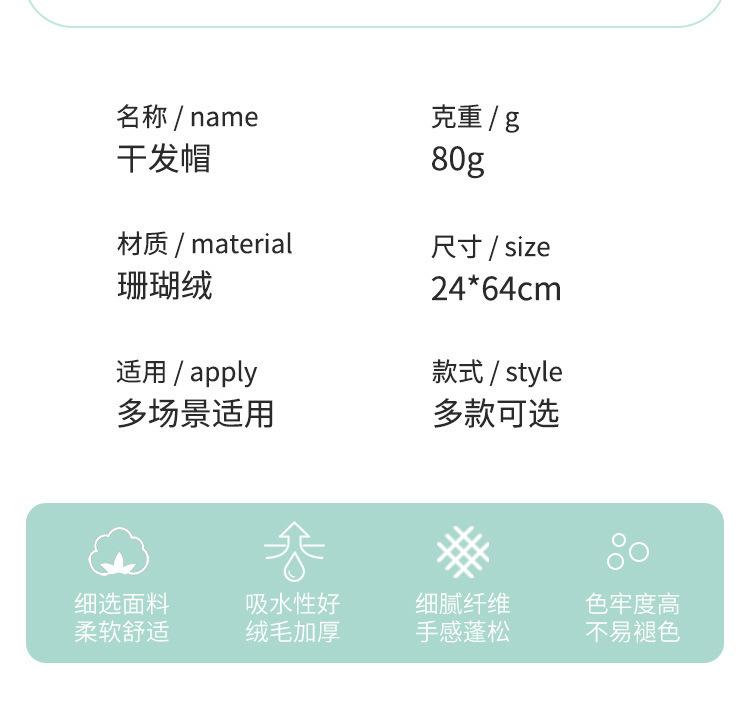 名称 / name
干发帽

材质 / material
珊瑚绒

适用 / apply
多场景适用

克重 / g
80g

尺寸 / size
24*64cm

款式 / style
多款可选

细选面料
柔软舒适

吸水性好
绒毛加厚

细腻纤维
手感蓬松

色牢度高
不易褪色