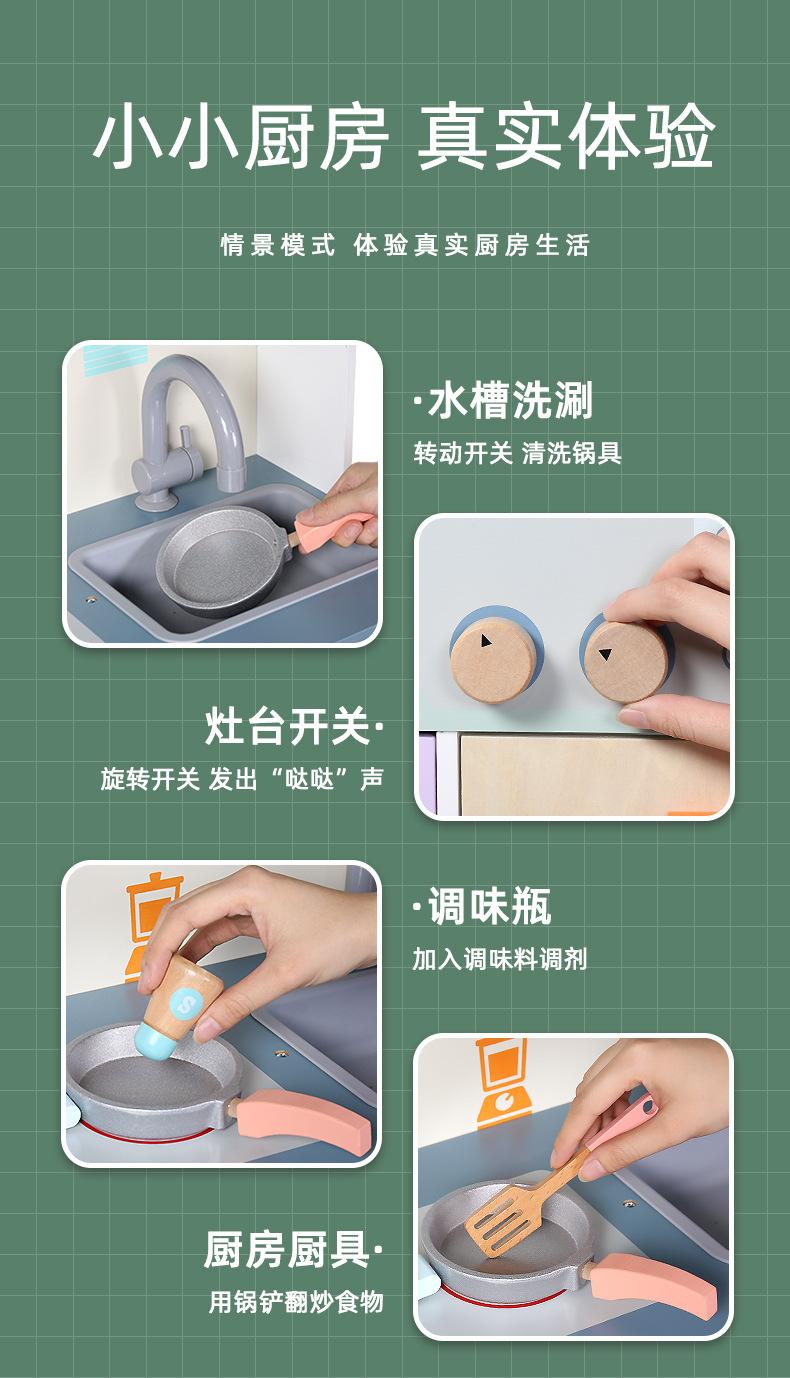 小小厨房 真实体验

情景模式 体验真实厨房生活

·水槽洗涮

转动开关 清洗锅具

灶台开关·

旋转开关 发出“哒哒”声

·调味瓶

加入调味料调剂

S

厨房厨具·

用锅铲翻炒食物