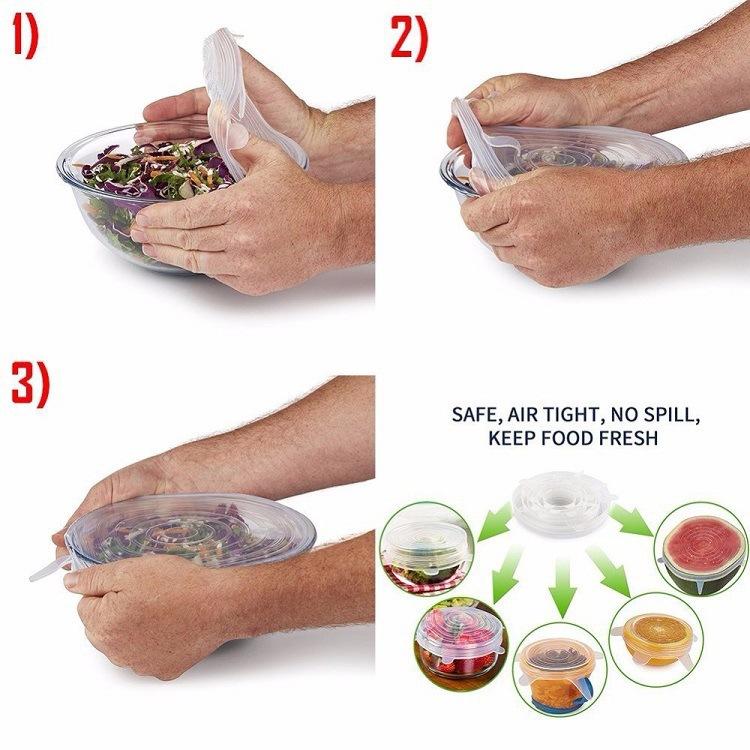 1)

2)

3)

SAFE, AIR TIGHT, NO SPILL,
KEEP FOOD FRESH