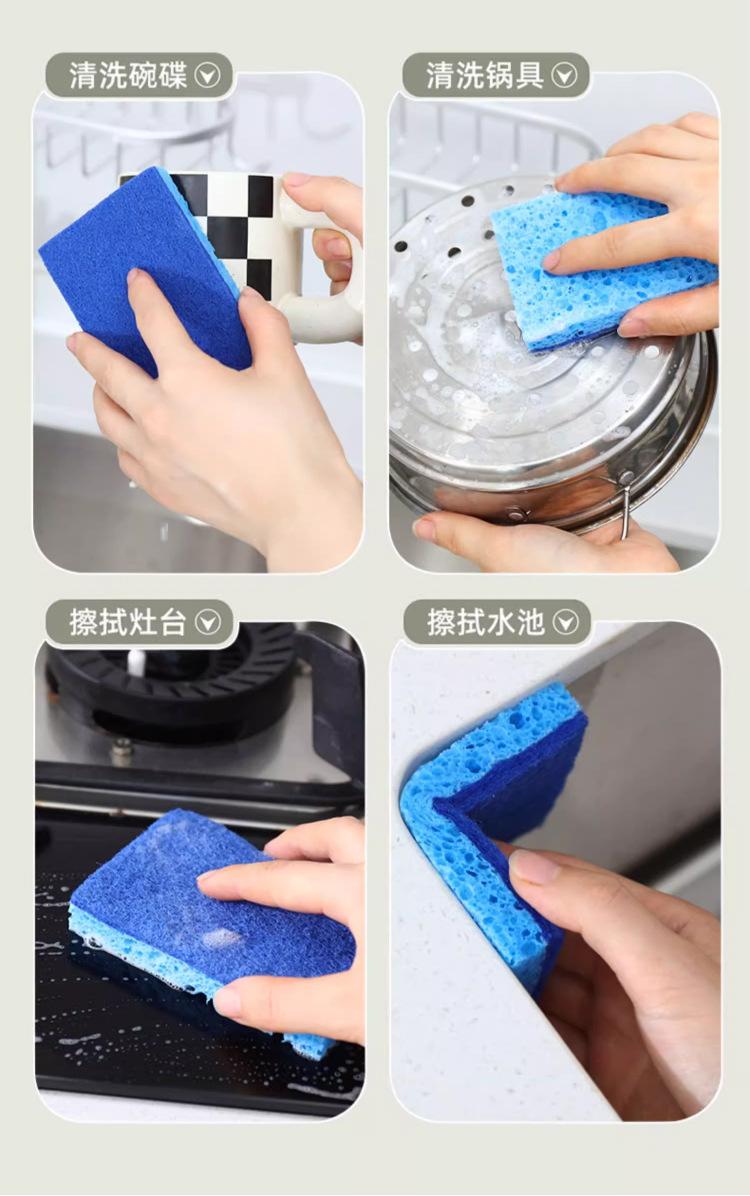 清洗碗碟

清洗锅具

擦拭灶台

擦拭水池