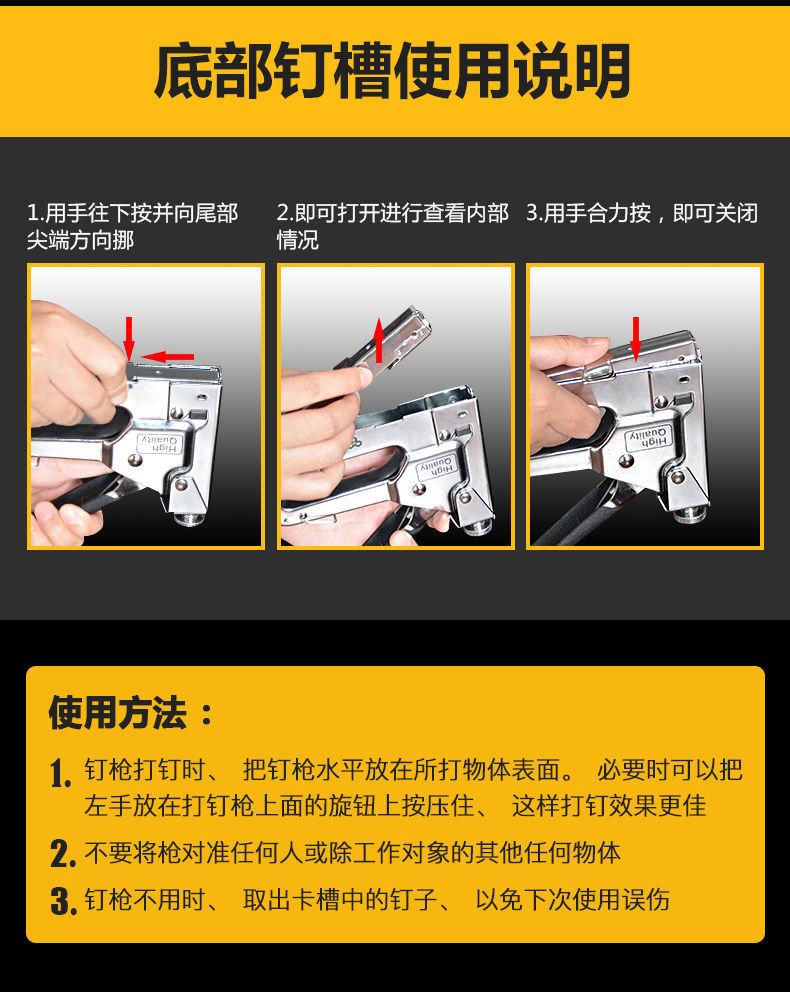 底部钉槽使用说明

1.用手往下按并向尾部尖端方向挪

2.即可打开进行查看内部情况

3.用手合力按，即可关闭

High Quality

High Quality

High Quality

使用方法：

1. 钉枪打钉时、 把钉枪水平放在所打物体表面。 必要时可以把左手放在打钉枪上面的旋钮上按压住、 这样打钉效果更佳

2. 不要将枪对准任何人或除工作对象的其他任何物体

3. 钉枪不用时、 取出卡槽中的钉子、 以免下次使用误伤