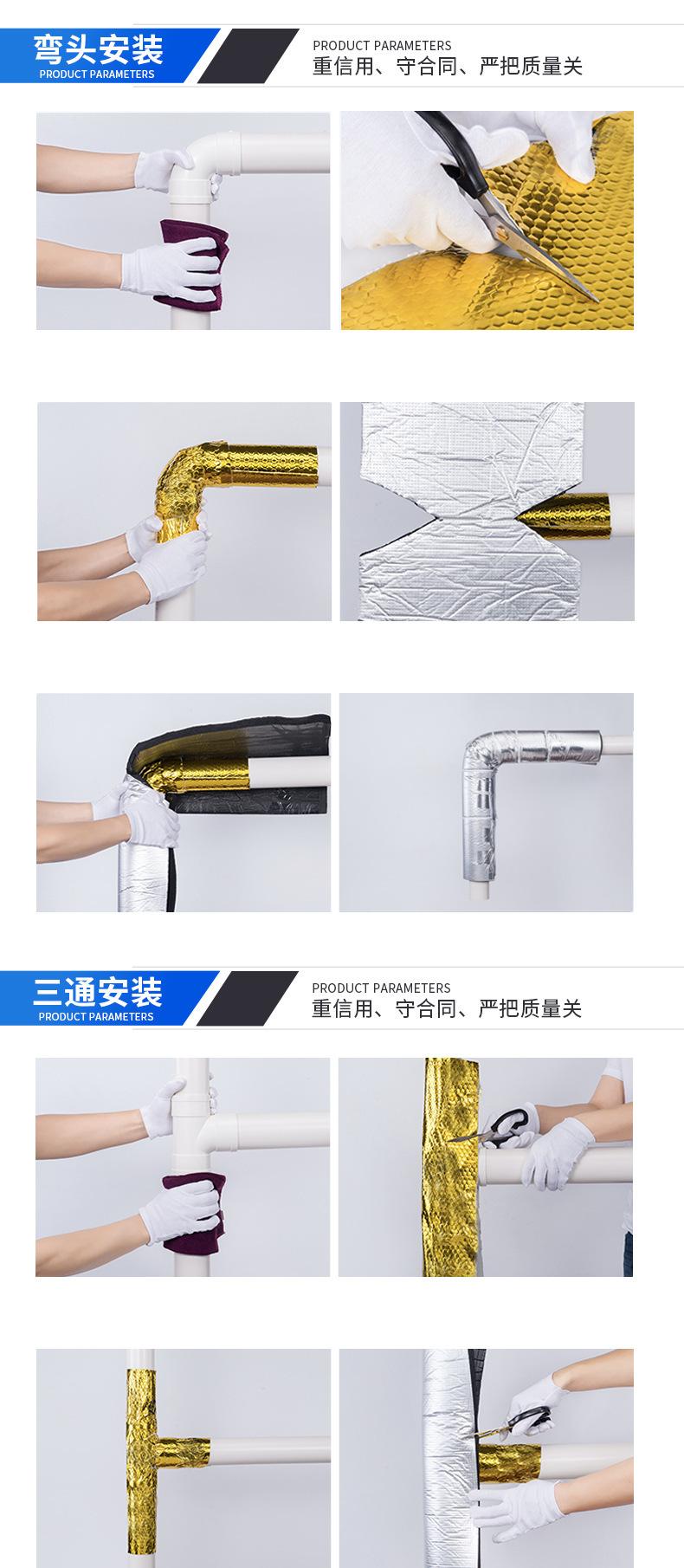 弯头安装
PRODUCT PARAMETERS

PRODUCT PARAMETERS
重信用、守合同、严把质量关

三通安装
PRODUCT PARAMETERS

PRODUCT PARAMETERS
重信用、守合同、严把质量关