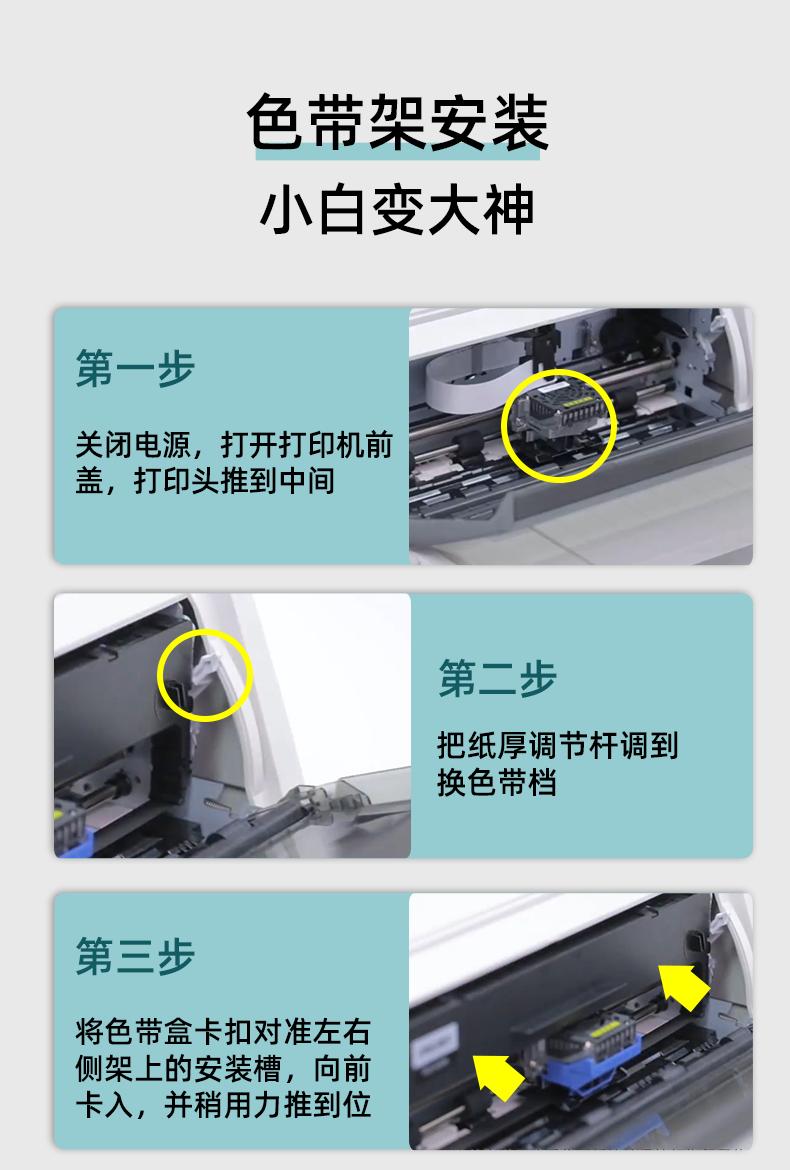 色带架安装
小白变大神

第一步

关闭电源，打开打印机前盖，打印头推到中间

第二步

把纸厚调节杆调到换色带档

第三步

将色带盒卡扣对准左右侧架上的安装槽，向前卡入，并稍用力推到位