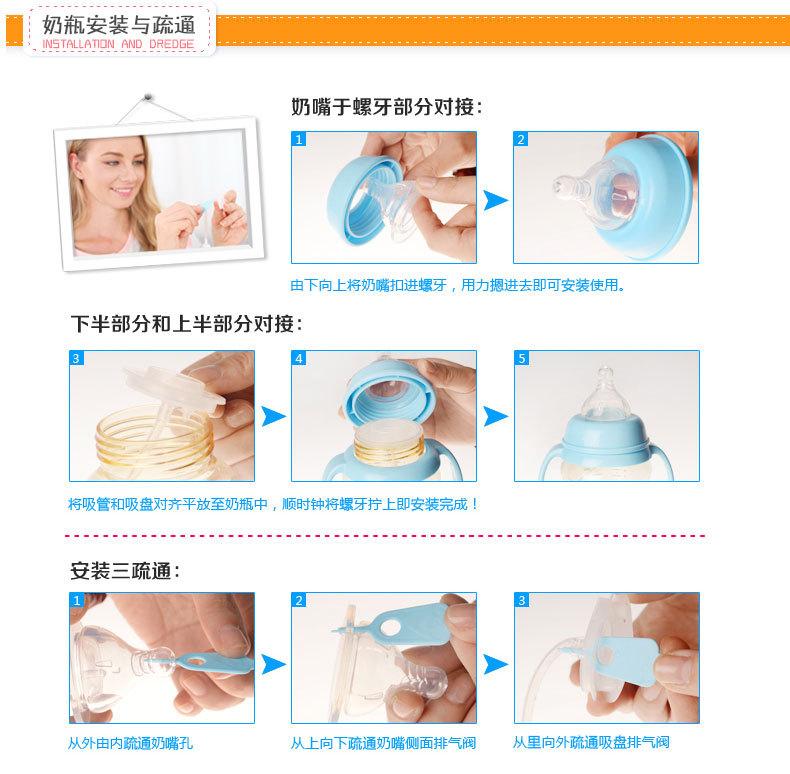 奶瓶安装与疏通
INSTALLATION AND DREDGE

奶嘴于螺牙部分对接：

1

2

由下向上将奶嘴扣进螺牙，用力摁进去即可安装使用。

下半部分和上半部分对接：

3

4

5

将吸管和吸盘对齐平放至奶瓶中，顺时钟将螺牙拧上即安装完成！

安装三疏通：

1

2

3

从外由内疏通奶嘴孔

从上向下疏通奶嘴侧面排气阀

从里向外疏通吸盘排气阀