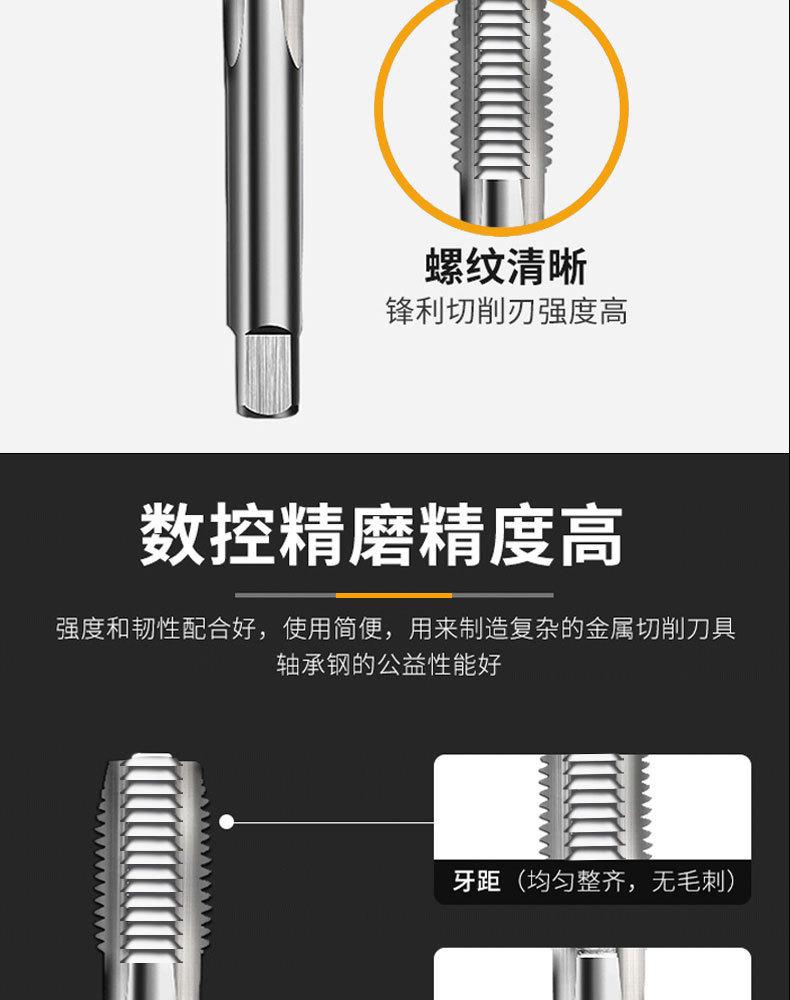 螺纹清晰
锋利切削刃强度高

数控精磨精度高

强度和韧性配合好，使用简便，用来制造复杂的金属切削刀具
轴承钢的公益性能好

牙距（均匀整齐，无毛刺）