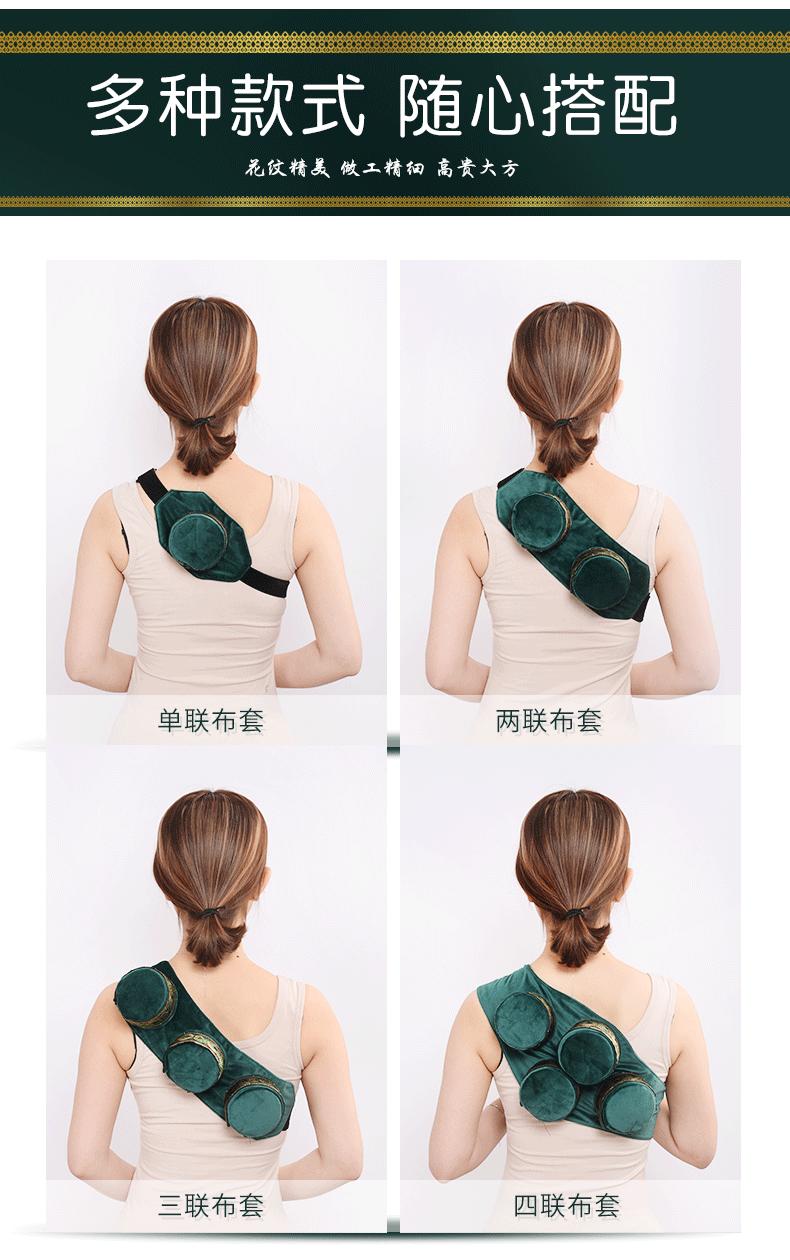 多种款式 随心搭配

花纹精美 做工精细 高贵大方

单联布套

两联布套

三联布套

四联布套