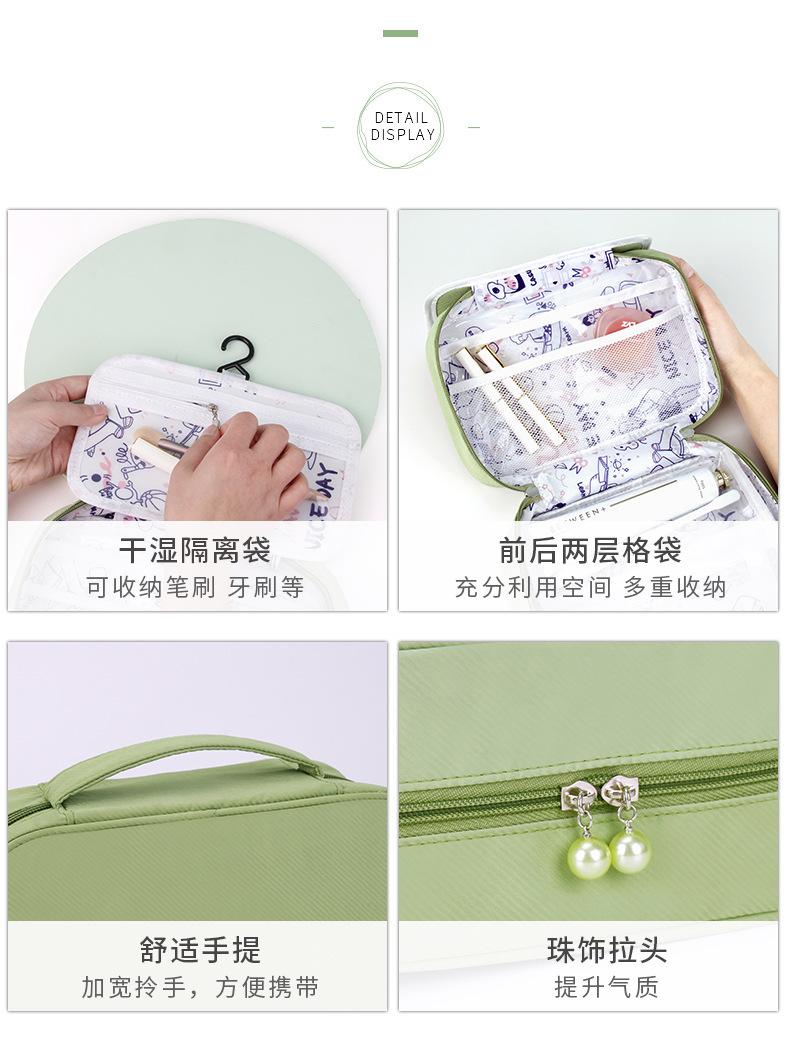 DETAIL DISPLAY

干湿隔离袋
可收纳笔刷 牙刷等

前后两层格袋
充分利用空间 多重收纳

舒适手提
加宽拎手，方便携带

珠饰拉头
提升气质