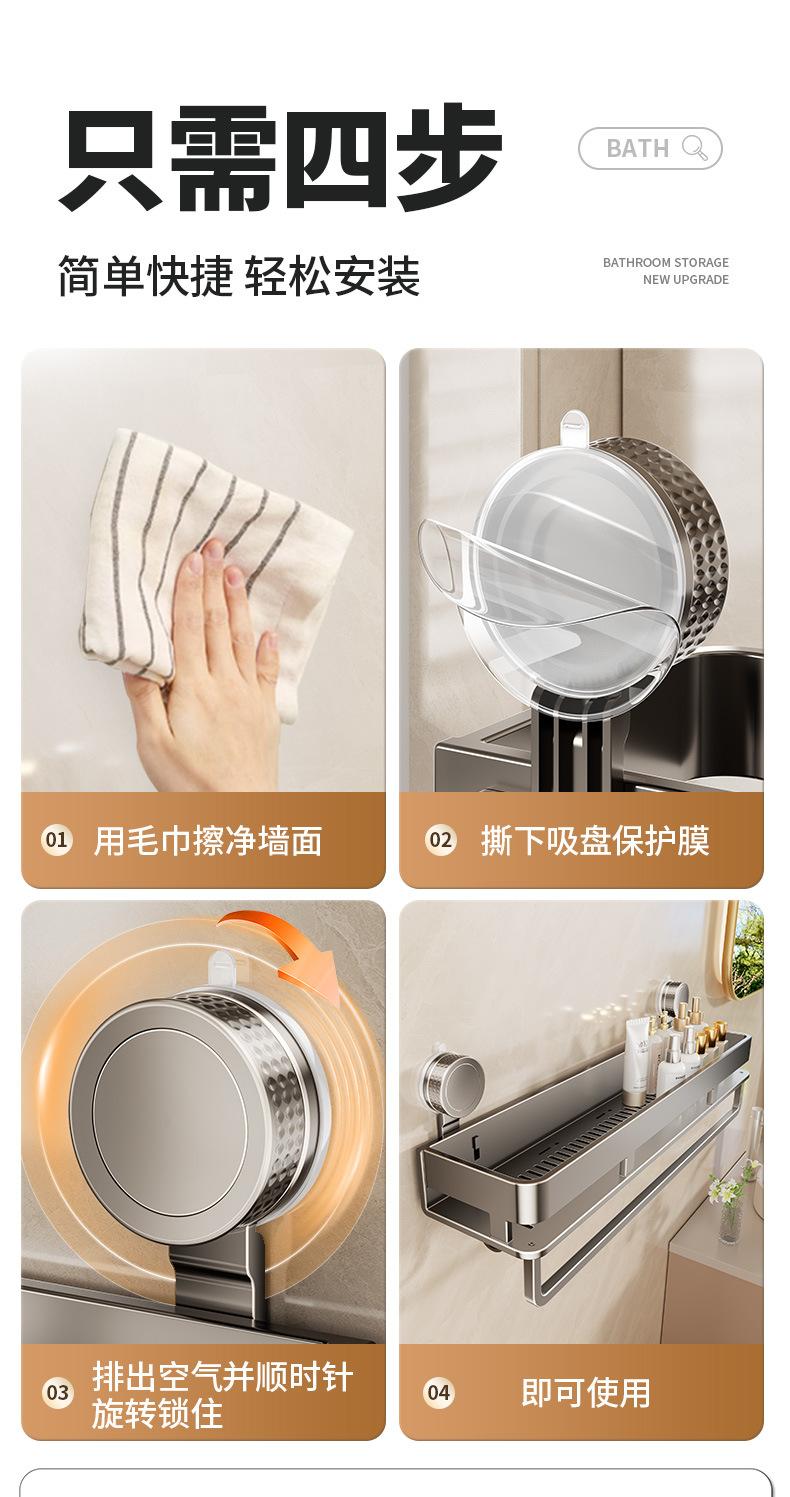 只需四步

BATH

简单快捷 轻松安装

BATHROOM STORAGE
NEW UPGRADE

01 用毛巾擦净墙面

02 撕下吸盘保护膜

03 排出空气并顺时针旋转锁住

04 即可使用