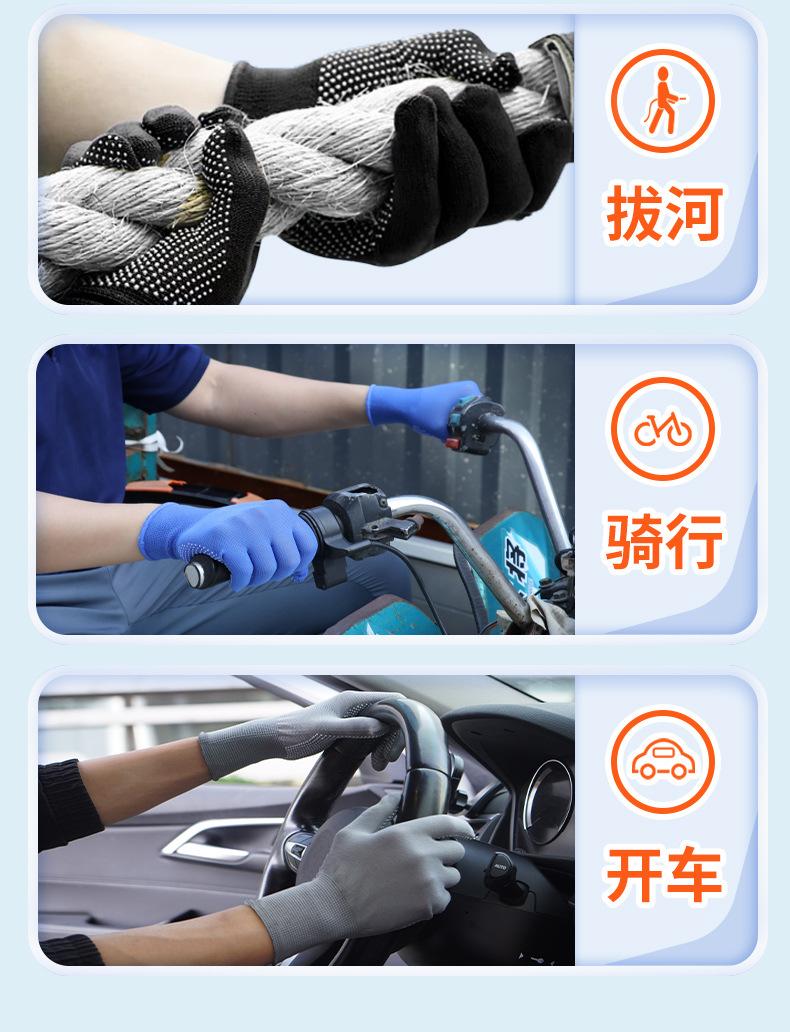 拔河

骑行

开车