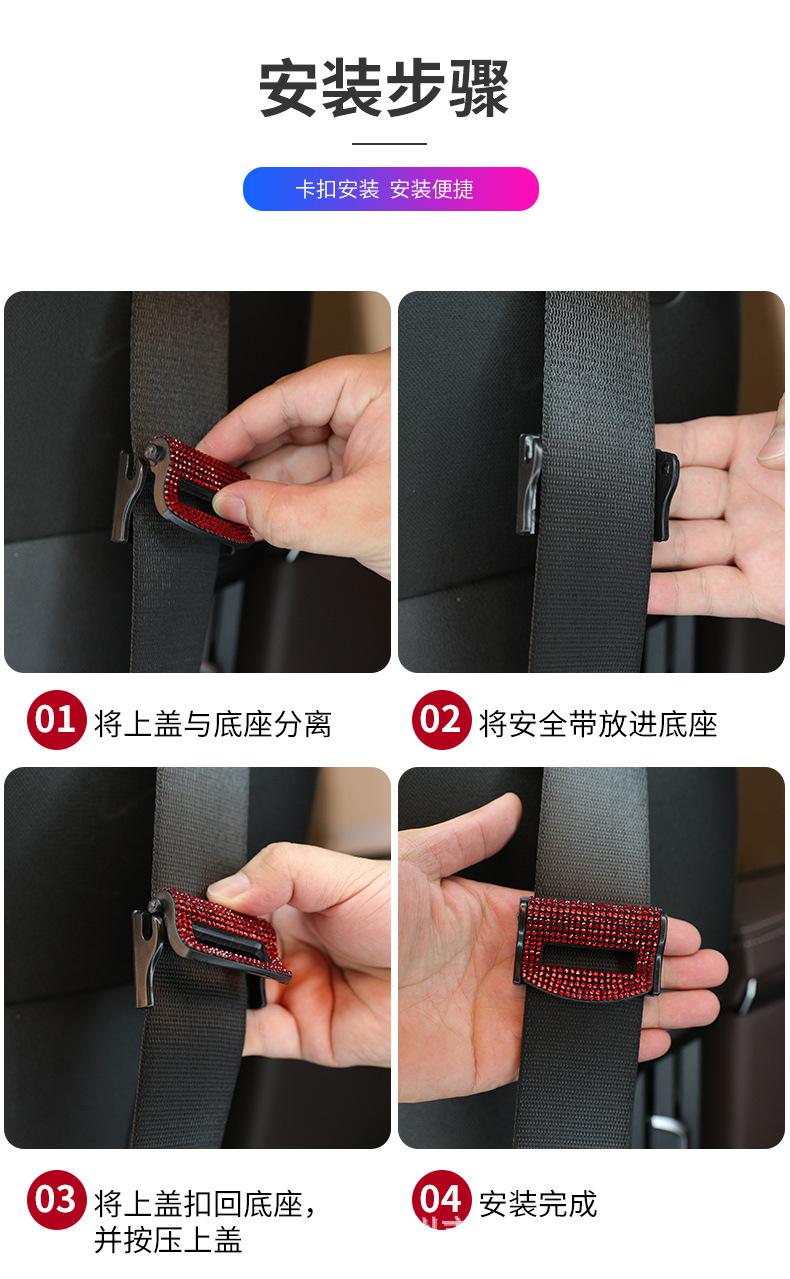 安装步骤

卡扣安装 安装便捷

01 将上盖与底座分离

02 将安全带放进底座

03 将上盖扣回底座，并按压上盖

04 安装完成