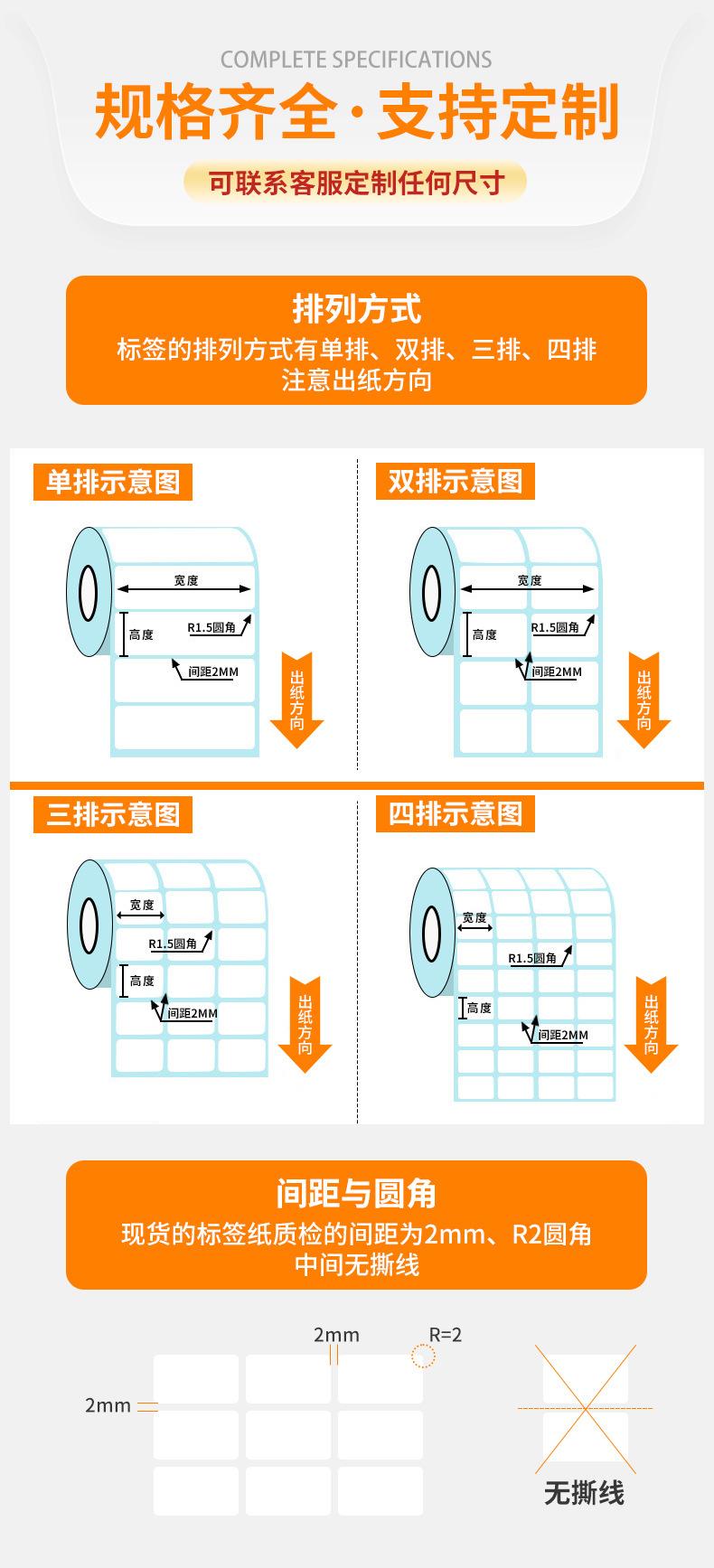 COMPLETE SPECIFICATIONS

规格齐全·支持定制

可联系客服定制任何尺寸

排列方式

标签的排列方式有单排、双排、三排、四排
注意出纸方向

单排示意图

宽度
高度
R1.5圆角
间距2MM
出纸方向

双排示意图

宽度
高度
R1.5圆角
间距2MM
出纸方向

三排示意图

宽度
R1.5圆角
高度
间距2MM
出纸方向

四排示意图

宽度
R1.5圆角
高度
间距2MM
出纸方向

间距与圆角

现货的标签纸质检的间距为2mm、R2圆角
中间无撕线

2mm
R=2
2mm

无撕线