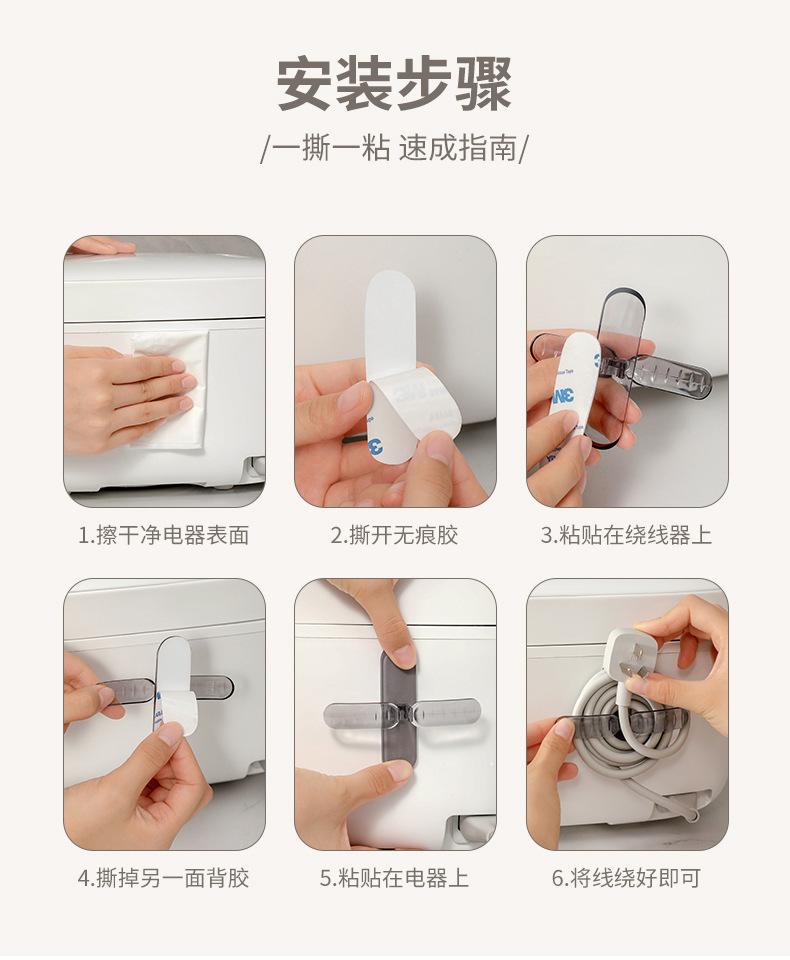 安装步骤

/一撕一粘 速成指南/

1.擦干净电器表面

2.撕开无痕胶

3.粘贴在绕线器上

4.撕掉另一面背胶

5.粘贴在电器上

6.将线绕好即可