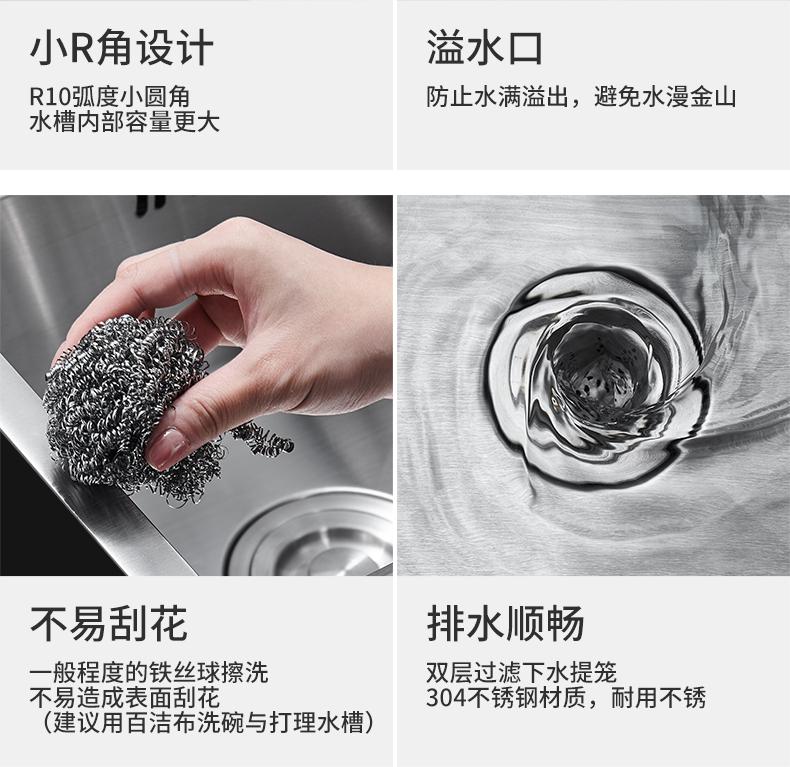 小R角设计

R10弧度小圆角
水槽内部容量更大

溢水口

防止水满溢出，避免水漫金山

不易刮花

一般程度的铁丝球擦洗
不易造成表面刮花
（建议用百洁布洗碗与打理水槽）

排水顺畅

双层过滤下水提笼
304不锈钢材质，耐用不锈