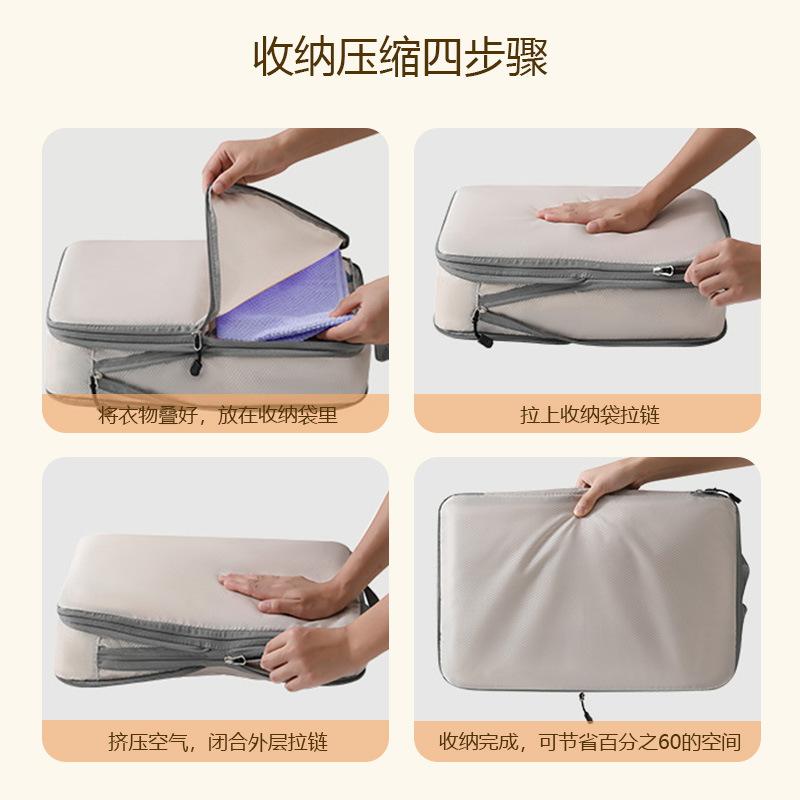 收纳压缩四步骤

将衣物叠好，放在收纳袋里

拉上收纳袋拉链

挤压空气，闭合外层拉链

收纳完成，可节省百分之60的空间