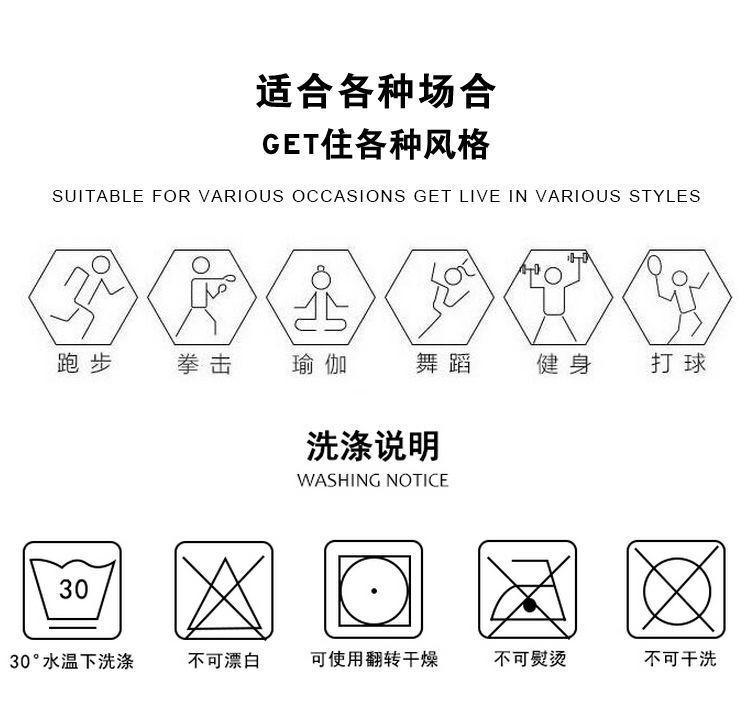 适合各种场合
GET住各种风格
SUITABLE FOR VARIOUS OCCASIONS GET LIVE IN VARIOUS STYLES

跑步 拳击 瑜伽 舞蹈 健身 打球

洗涤说明
WASHING NOTICE

30

30°水温下洗涤 不可漂白 可使用翻转干燥 不可熨烫 不可干洗