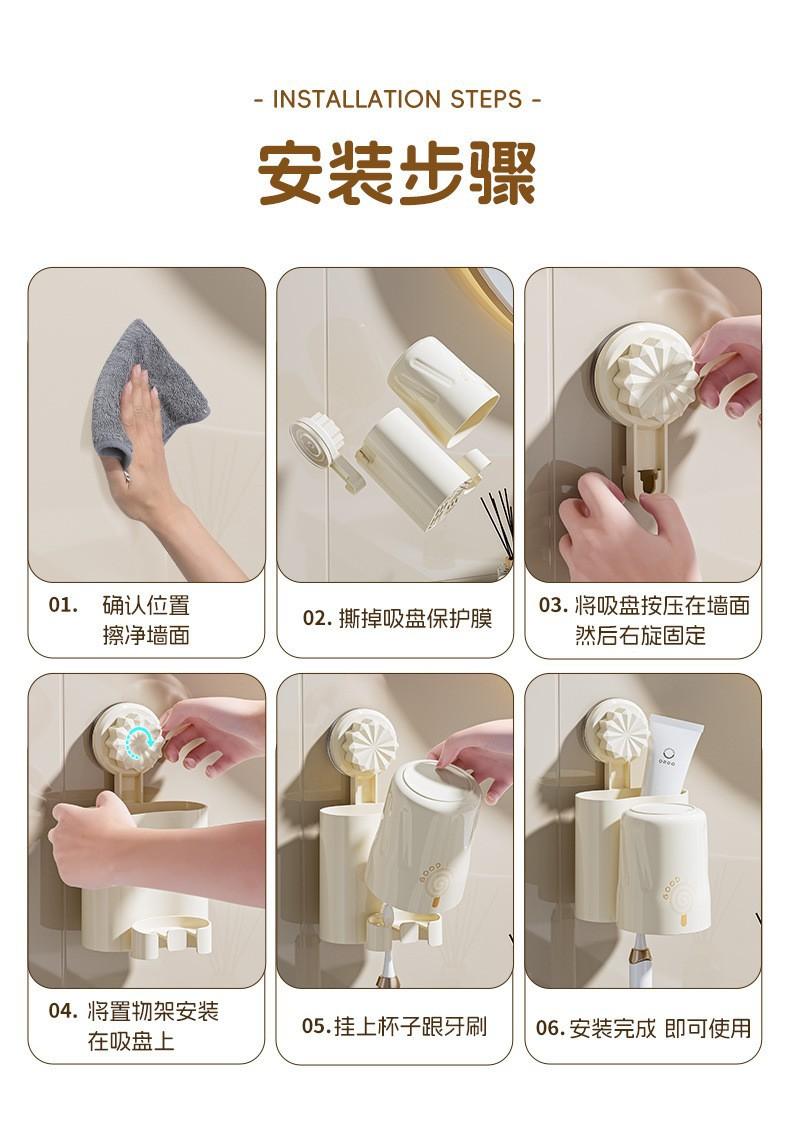 - INSTALLATION STEPS -

安装步骤

01. 确认位置
擦净墙面

02. 撕掉吸盘保护膜

03. 将吸盘按压在墙面
然后右旋固定

04. 将置物架安装
在吸盘上

05. 挂上杯子跟牙刷

06. 安装完成 即可使用