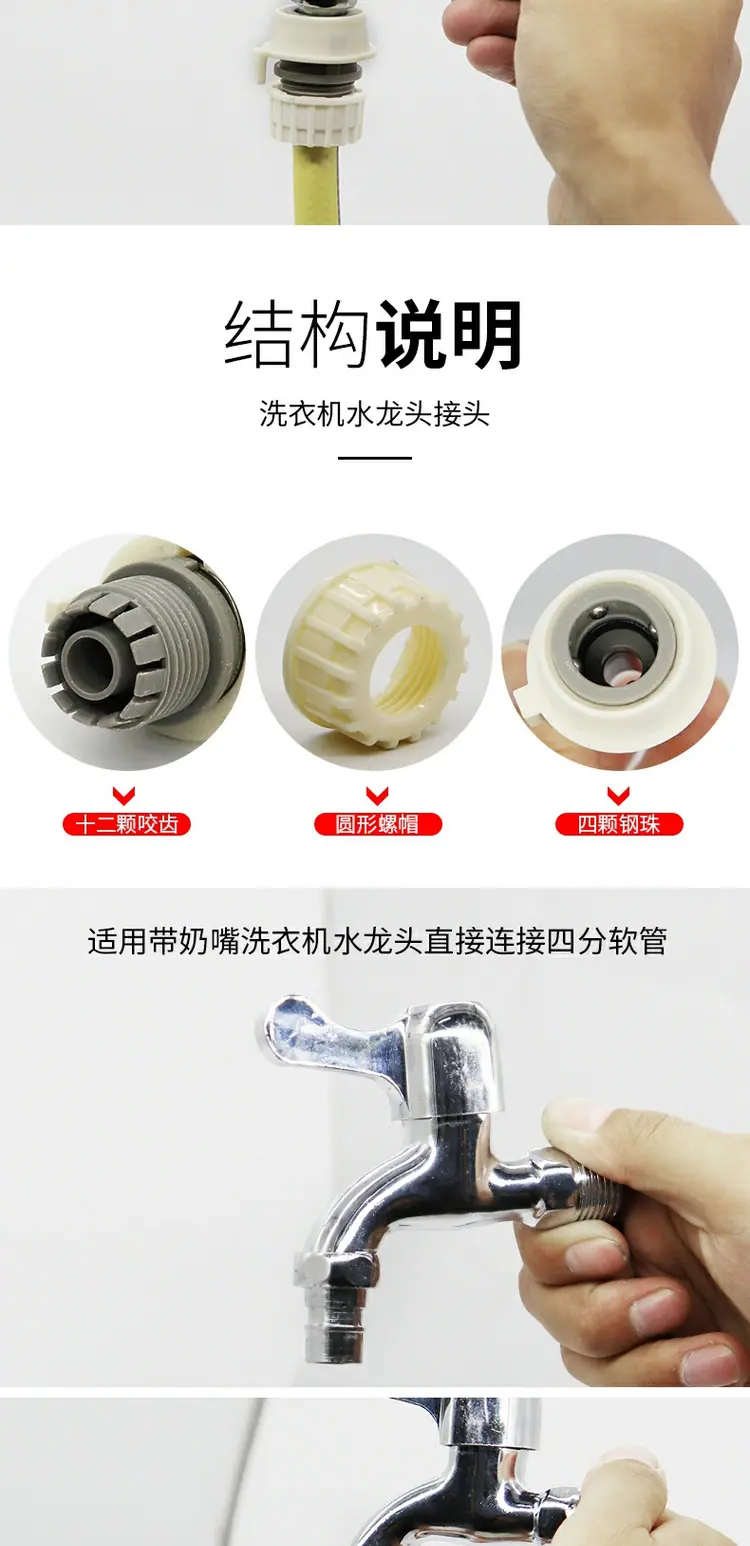 结构说明

洗衣机水龙头接头

十二颗咬齿

圆形螺帽

四颗钢珠

适用带奶嘴洗衣机水龙头直接连接四分软管