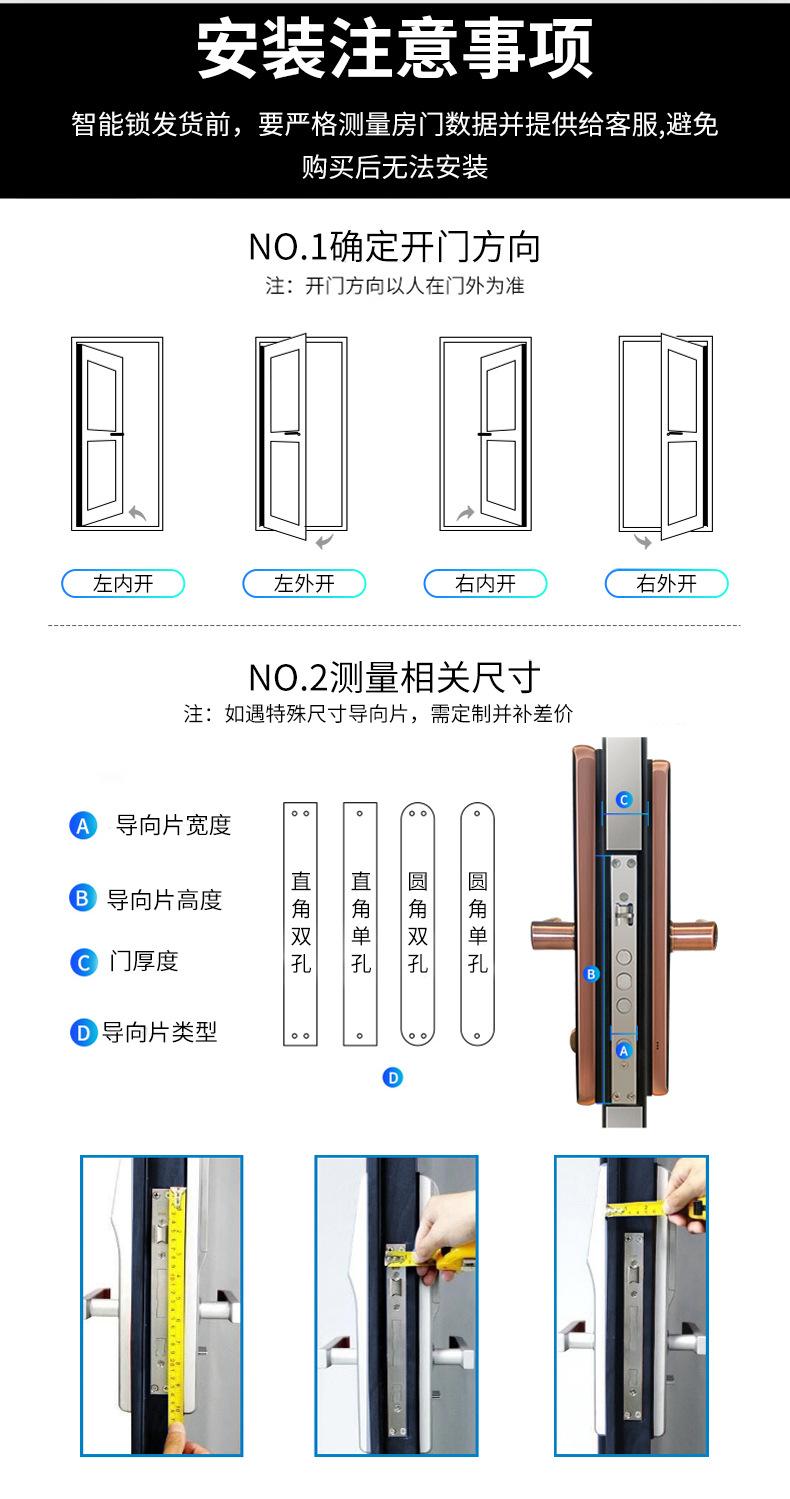 安装注意事项

智能锁发货前，要严格测量房门数据并提供给客服,避免购买后无法安装

NO.1确定开门方向

注：开门方向以人在门外为准

左内开

左外开

右内开

右外开

NO.2测量相关尺寸

注：如遇特殊尺寸导向片，需定制并补差价

A 导向片宽度

B 导向片高度

C 门厚度

D 导向片类型

直角双孔

直角单孔

圆角双孔

圆角单孔

D

C

B

A