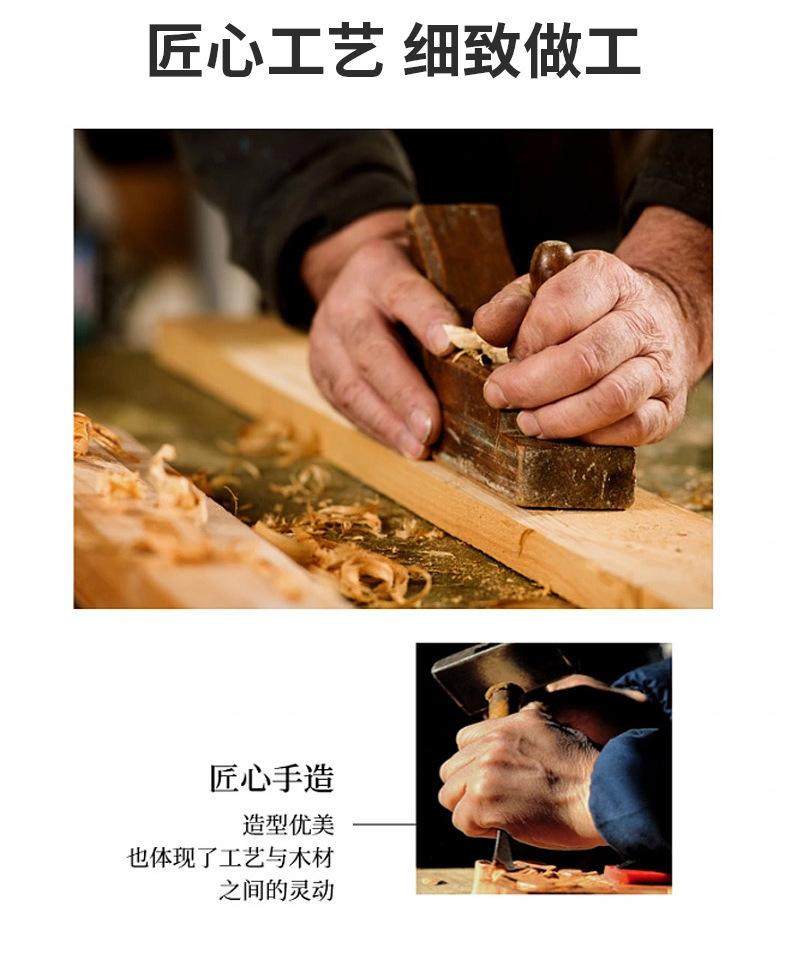 匠心工艺 细致做工

匠心手造

造型优美
也体现了工艺与木材
之间的灵动