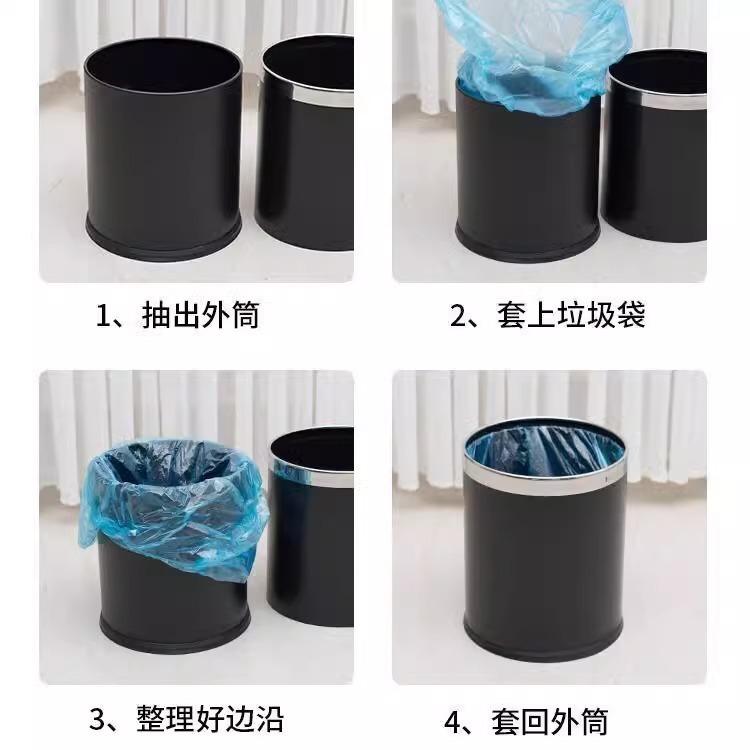 1、抽出外筒

2、套上垃圾袋

3、整理好边沿

4、套回外筒