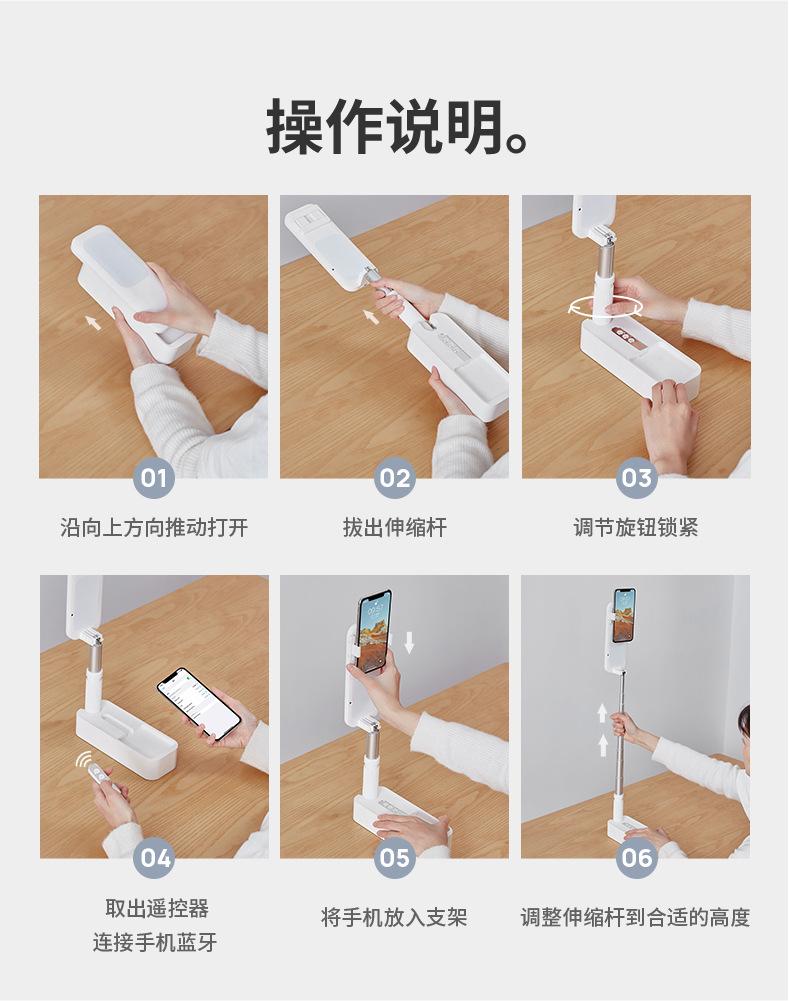 操作说明。

01
沿向上方向推动打开

02
拔出伸缩杆

03
调节旋钮锁紧

04
取出遥控器
连接手机蓝牙

05
将手机放入支架

06
调整伸缩杆到合适的高度