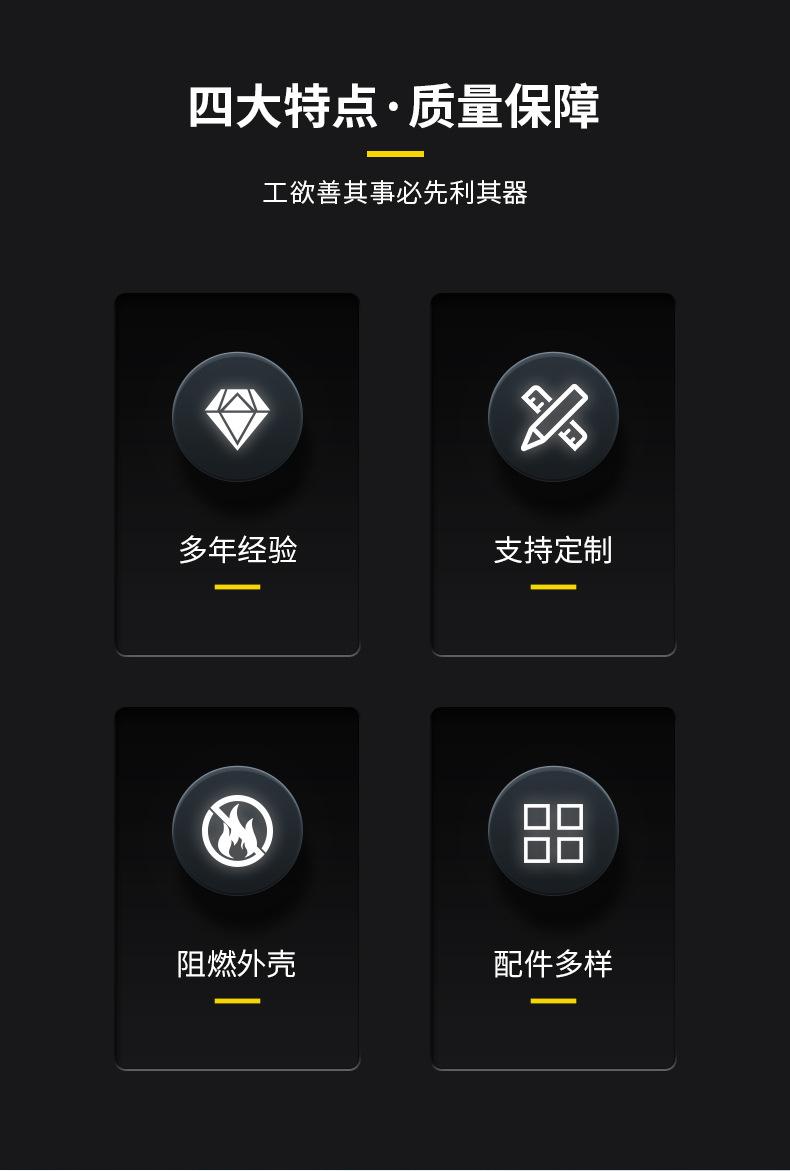 四大特点·质量保障

工欲善其事必先利其器

多年经验

支持定制

阻燃外壳

配件多样