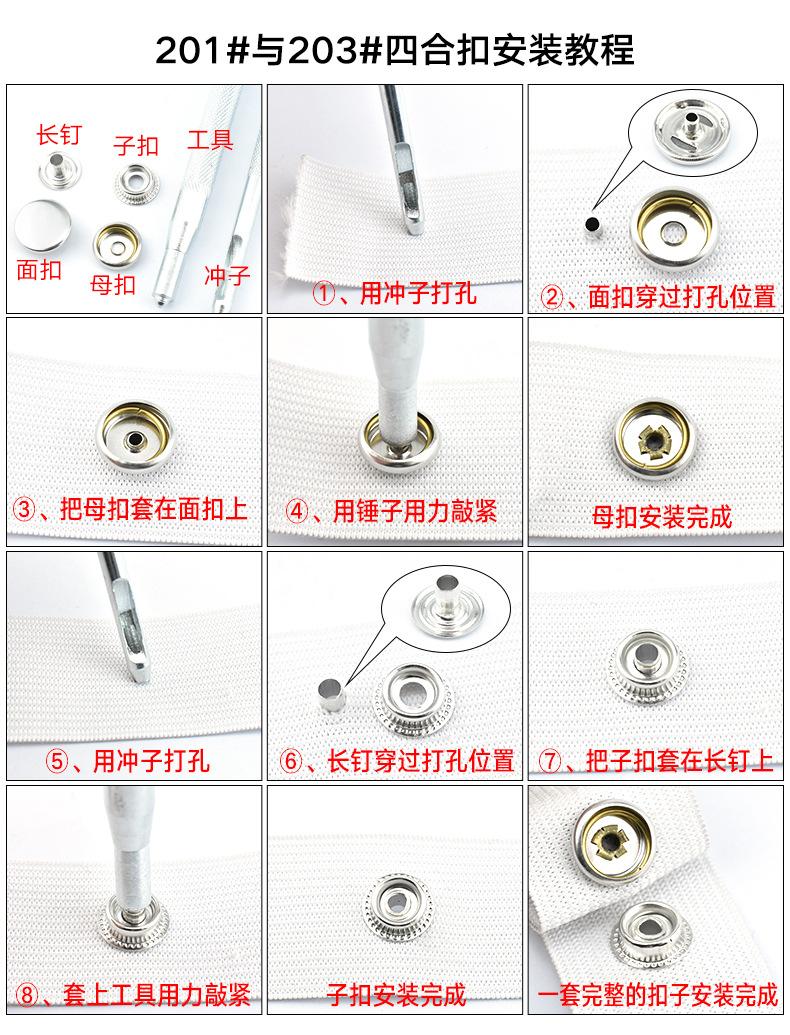 201#与203#四合扣安装教程

长钉 子扣 工具
面扣 母扣 冲子

①、用冲子打孔

②、面扣穿过打孔位置

③、把母扣套在面扣上

④、用锤子用力敲紧

母扣安装完成

⑤、用冲子打孔

⑥、长钉穿过打孔位置

⑦、把子扣套在长钉上

⑧、套上工具用力敲紧

子扣安装完成

一套完整的扣子安装完成