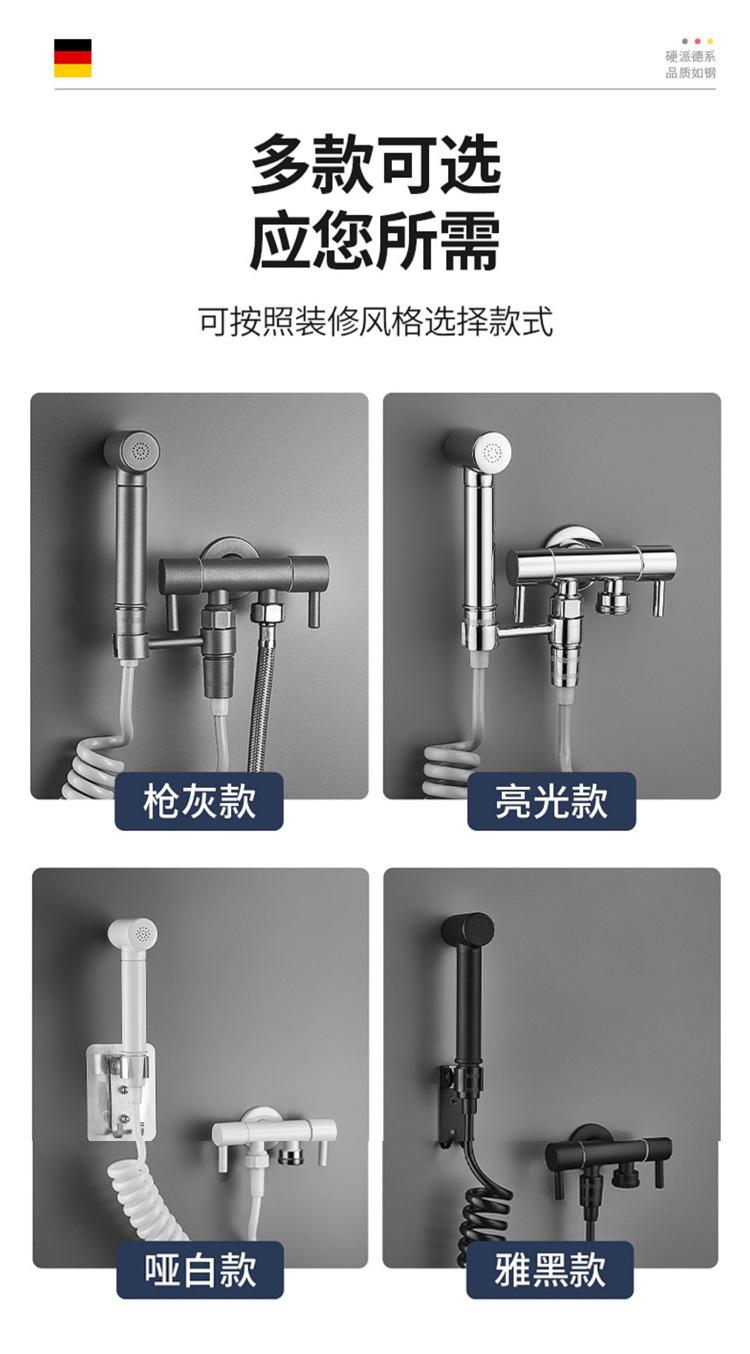 硬派德系
品质如钢

多款可选
应您所需

可按照装修风格选择款式

枪灰款

亮光款

哑白款

雅黑款