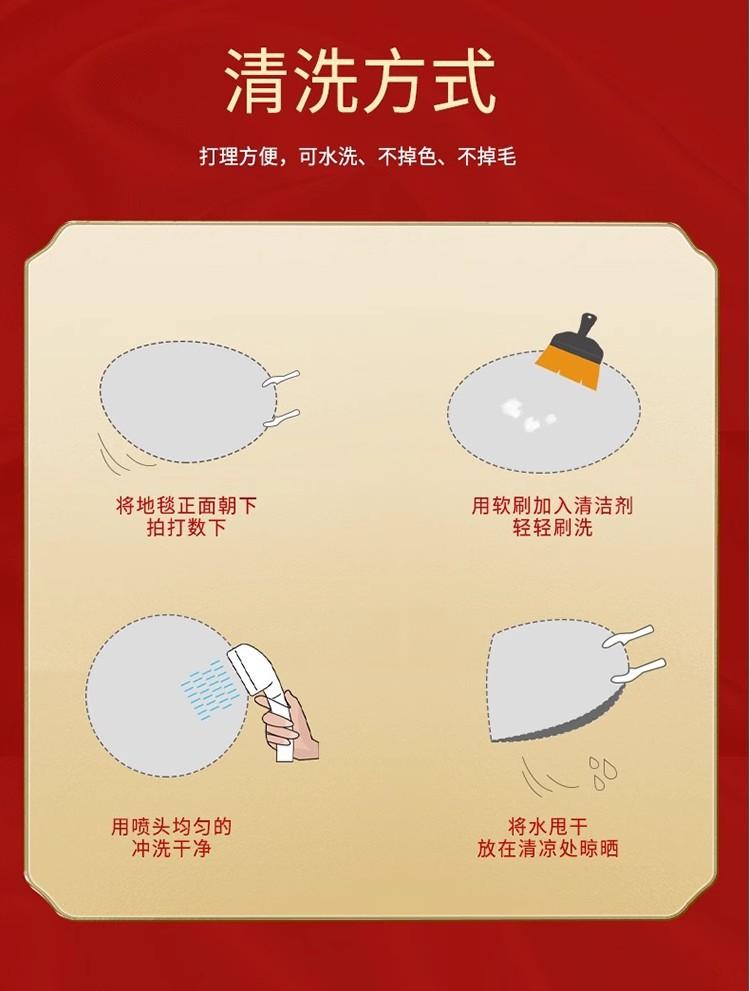 清洗方式

打理方便，可水洗、不掉色、不掉毛

将地毯正面朝下
拍打数下

用软刷加入清洁剂
轻轻刷洗

用喷头均匀的
冲洗干净

将水甩干
放在清凉处晾晒