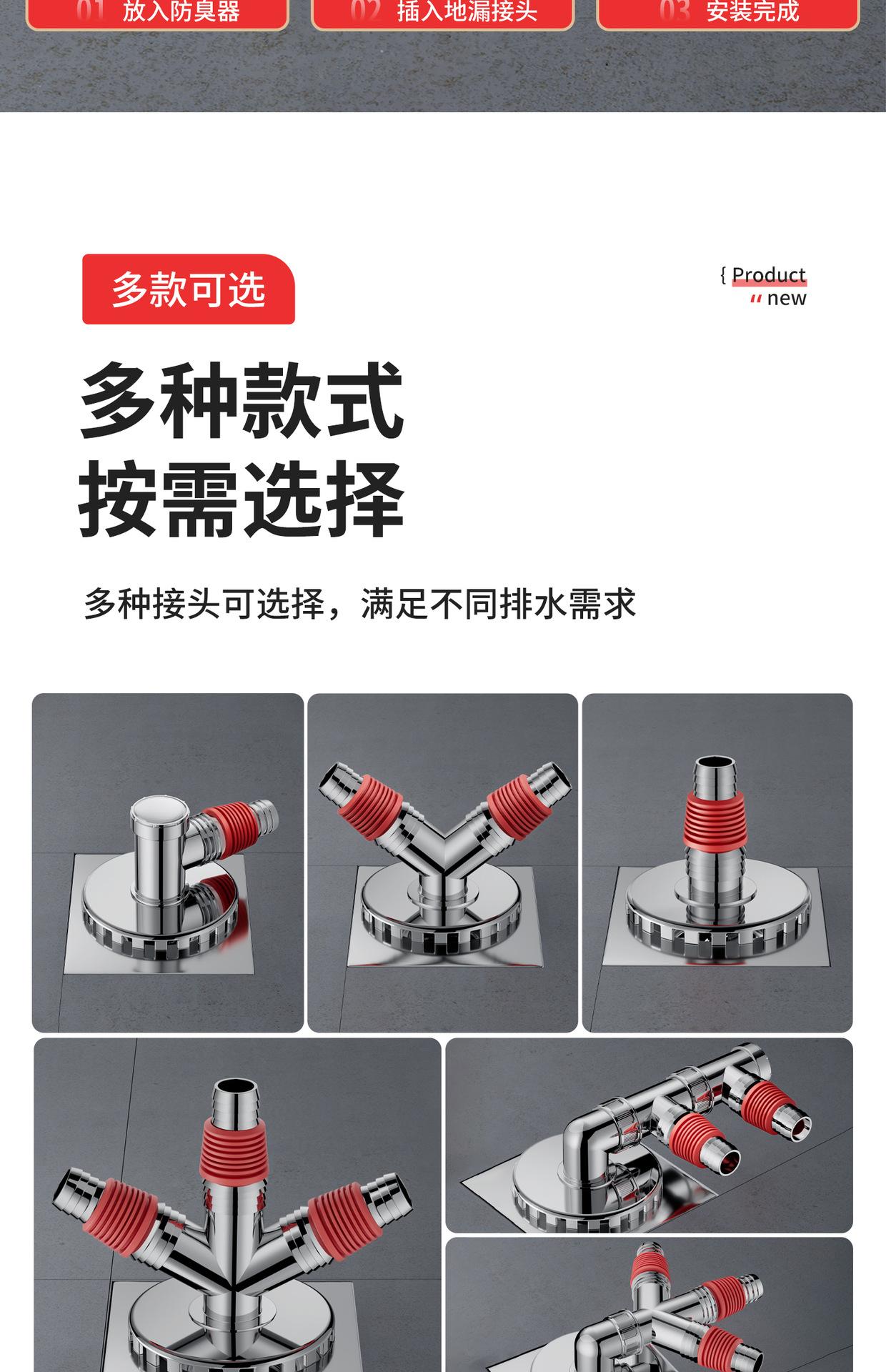 01 放入防臭器

02 插入地漏接头

03 安装完成

多款可选

{ Product
" new

多种款式
按需选择

多种接头可选择，满足不同排水需求