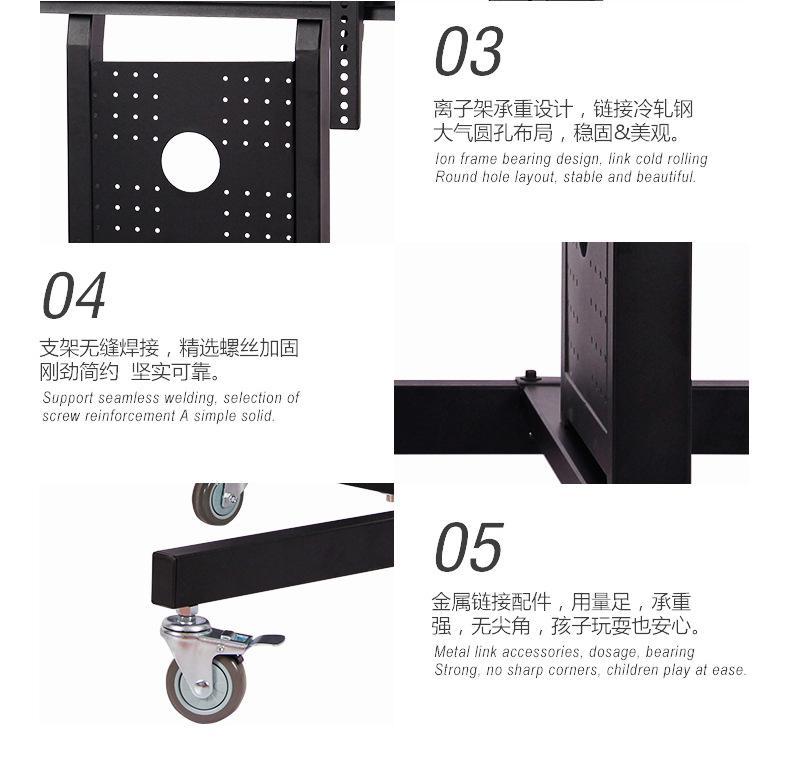 03

离子架承重设计，链接冷轧钢
大气圆孔布局，稳固&美观。

Ion frame bearing design, link cold rolling
Round hole layout, stable and beautiful.

04

支架无缝焊接，精选螺丝加固
刚劲简约 坚实可靠。

Support seamless welding, selection of
screw reinforcement A simple solid.

05

金属链接配件，用量足，承重
强，无尖角，孩子玩耍也安心。

Metal link accessories, dosage, bearing
Strong, no sharp corners, children play at ease.