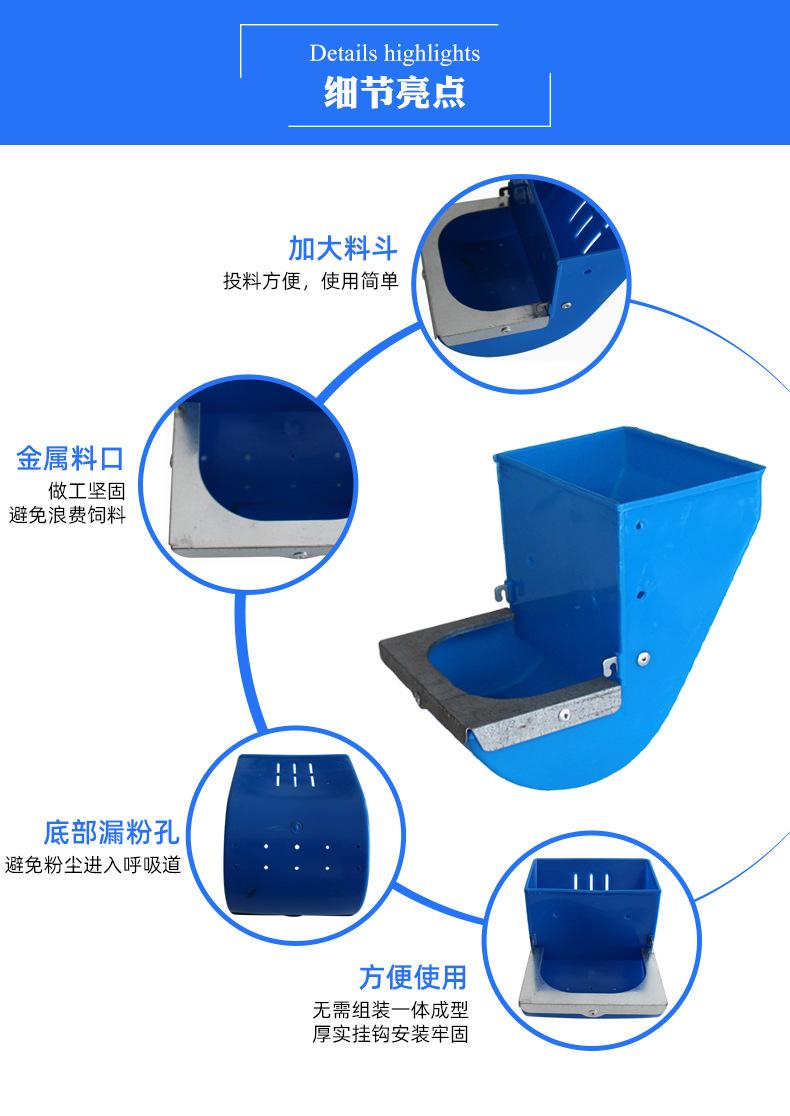 Details highlights
细节亮点

加大料斗
投料方便，使用简单

金属料口
做工坚固
避免浪费饲料

底部漏粉孔
避免粉尘进入呼吸道

方便使用
无需组装一体成型
厚实挂钩安装牢固