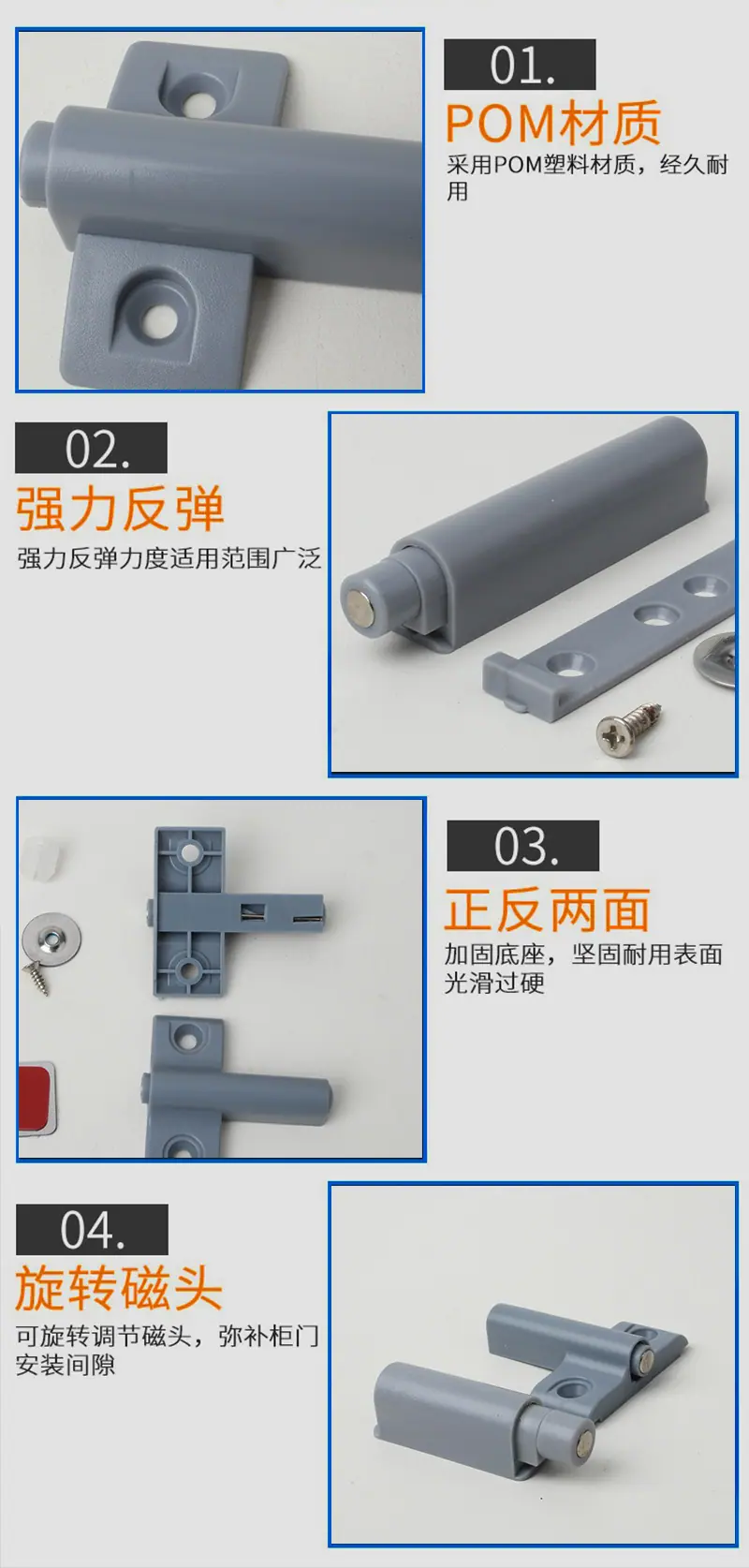 01.

POM材质

采用POM塑料材质，经久耐用

02.

强力反弹

强力反弹力度适用范围广泛

03.

正反两面

加固底座，坚固耐用表面光滑过硬

04.

旋转磁头

可旋转调节磁头，弥补柜门安装间隙