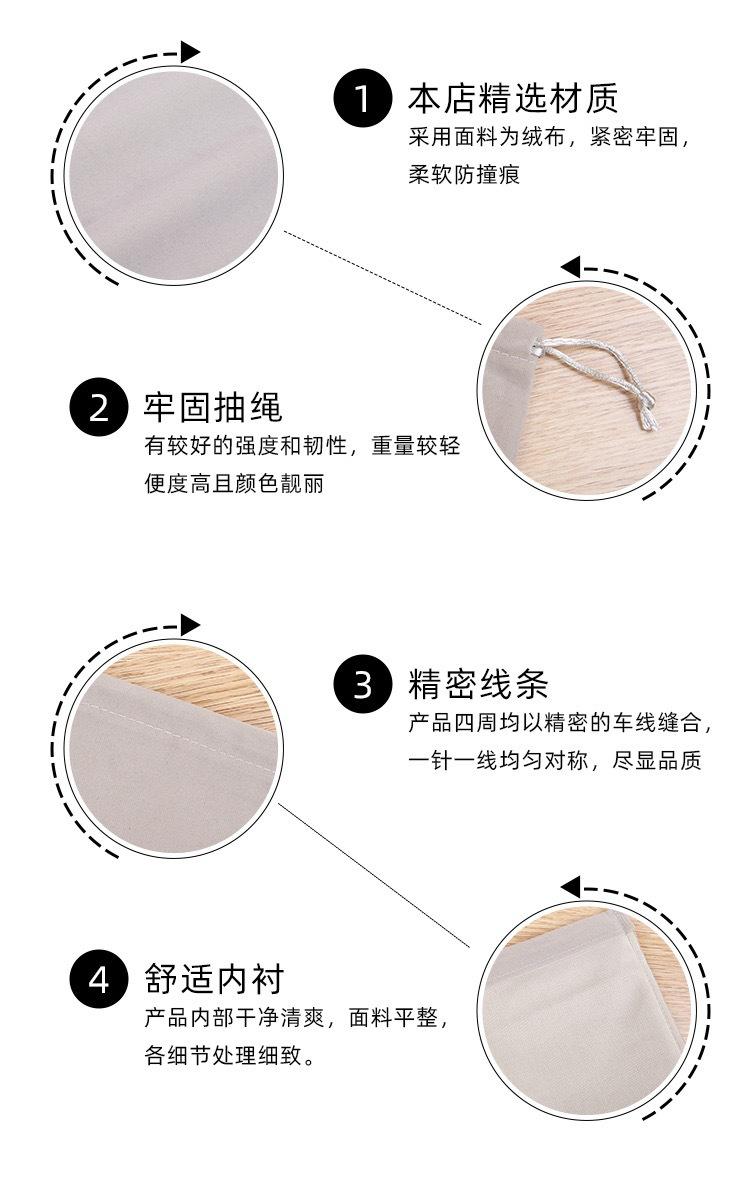 1 本店精选材质
采用面料为绒布，紧密牢固，柔软防撞痕

2 牢固抽绳
有较好的强度和韧性，重量较轻便度高且颜色靓丽

3 精密线条
产品四周均以精密的车线缝合，一针一线均匀对称，尽显品质

4 舒适内衬
产品内部干净清爽，面料平整，各细节处理细致。