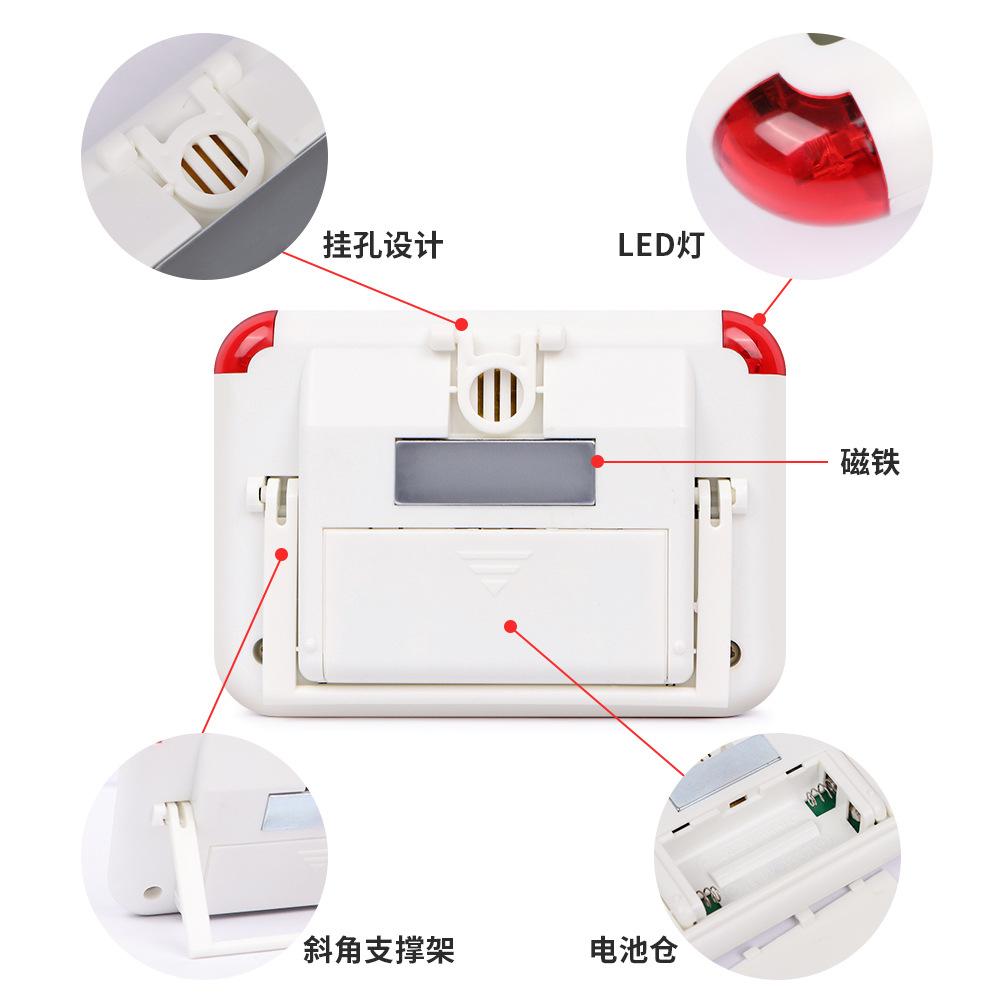 挂孔设计

LED灯

磁铁

斜角支撑架

电池仓