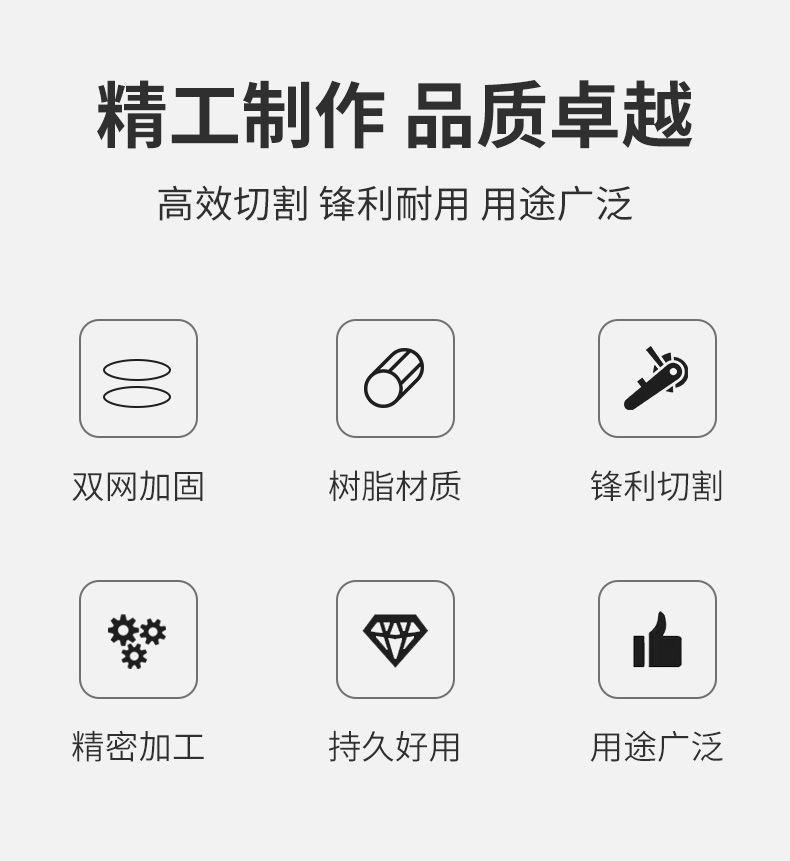 精工制作 品质卓越

高效切割 锋利耐用 用途广泛

双网加固

树脂材质

锋利切割

精密加工

持久好用

用途广泛