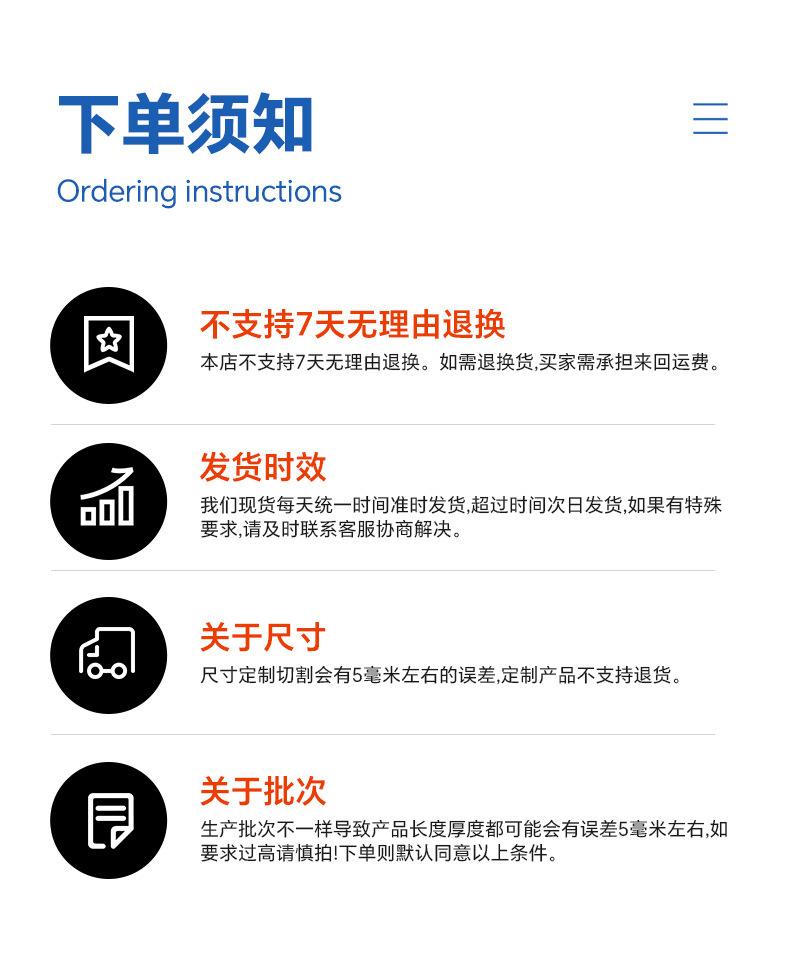 下单须知

Ordering instructions

不支持7天无理由退换

本店不支持7天无理由退换。如需退换货,买家需承担来回运费。

发货时效

我们现货每天统一时间准时发货,超过时间次日发货,如果有特殊要求,请及时联系客服协商解决。

关于尺寸

尺寸定制切割会有5毫米左右的误差,定制产品不支持退货。

关于批次

生产批次不一样导致产品长度厚度都可能会有误差5毫米左右,如要求过高请慎拍!下单则默认同意以上条件。