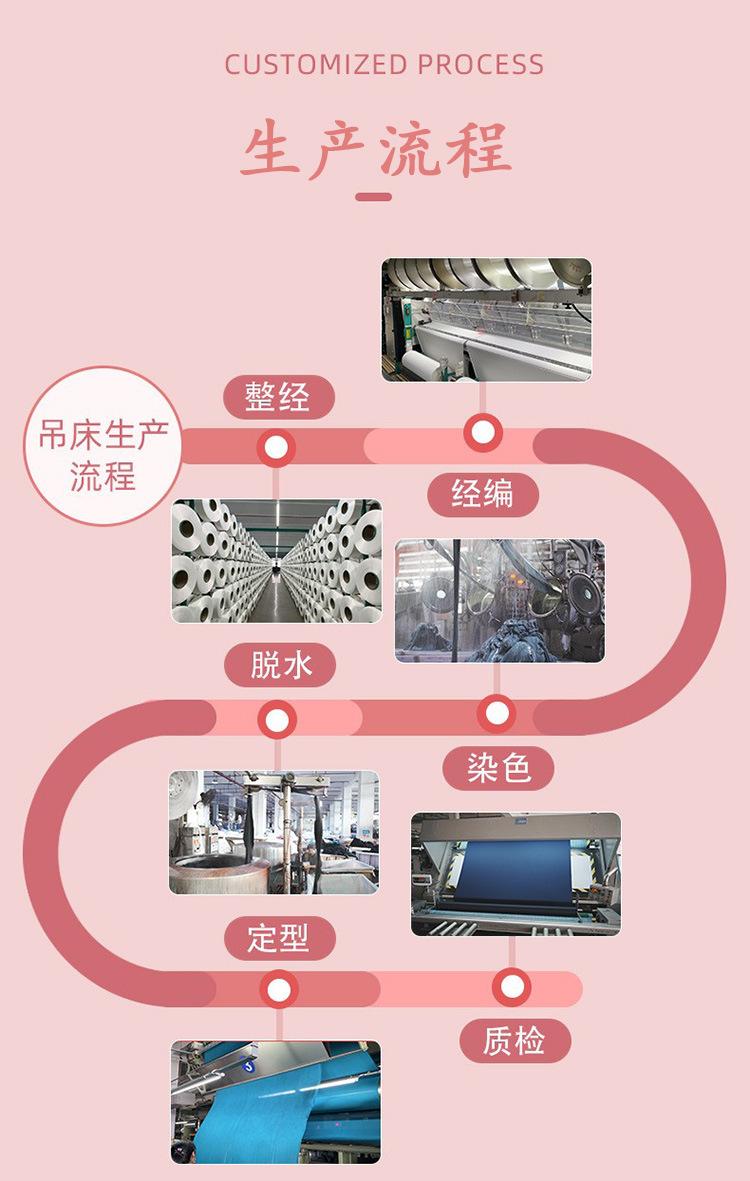 CUSTOMIZED PROCESS

生产流程

吊床生产流程

整经

经编

脱水

染色

定型

质检