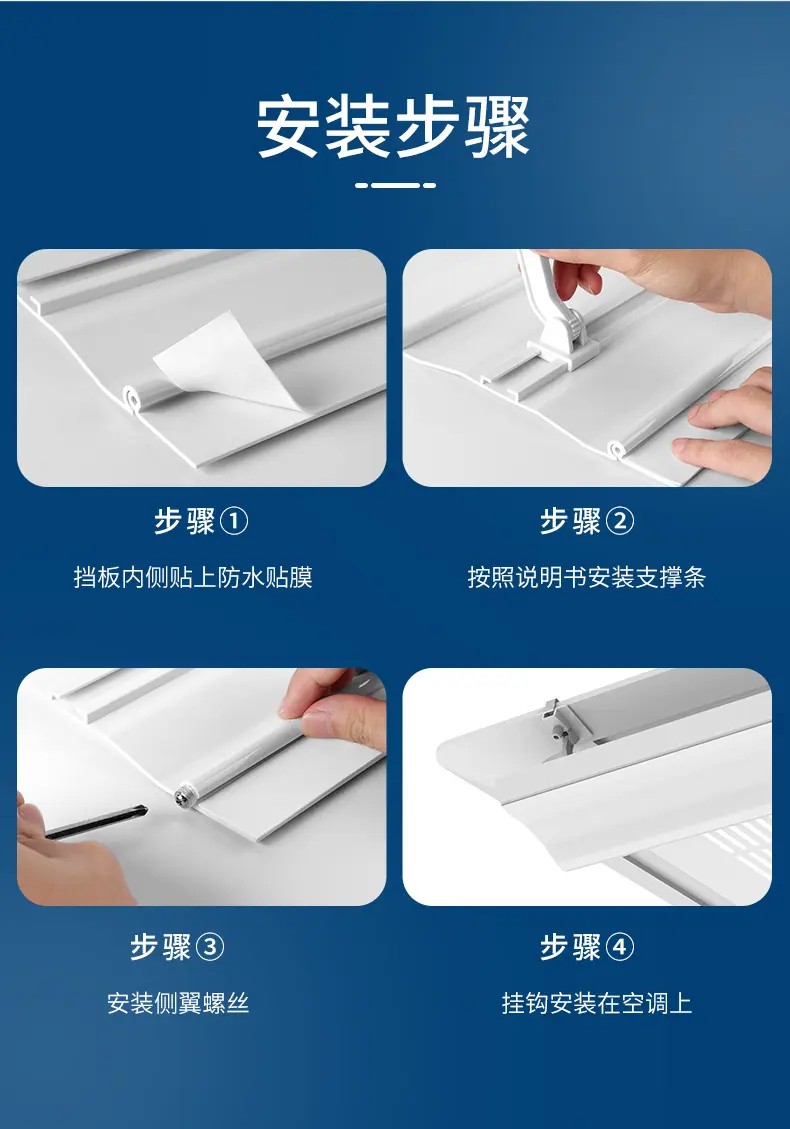 安装步骤

步骤①

挡板内侧贴上防水贴膜

步骤②

按照说明书安装支撑条

步骤③

安装侧翼螺丝

步骤④

挂钩安装在空调上