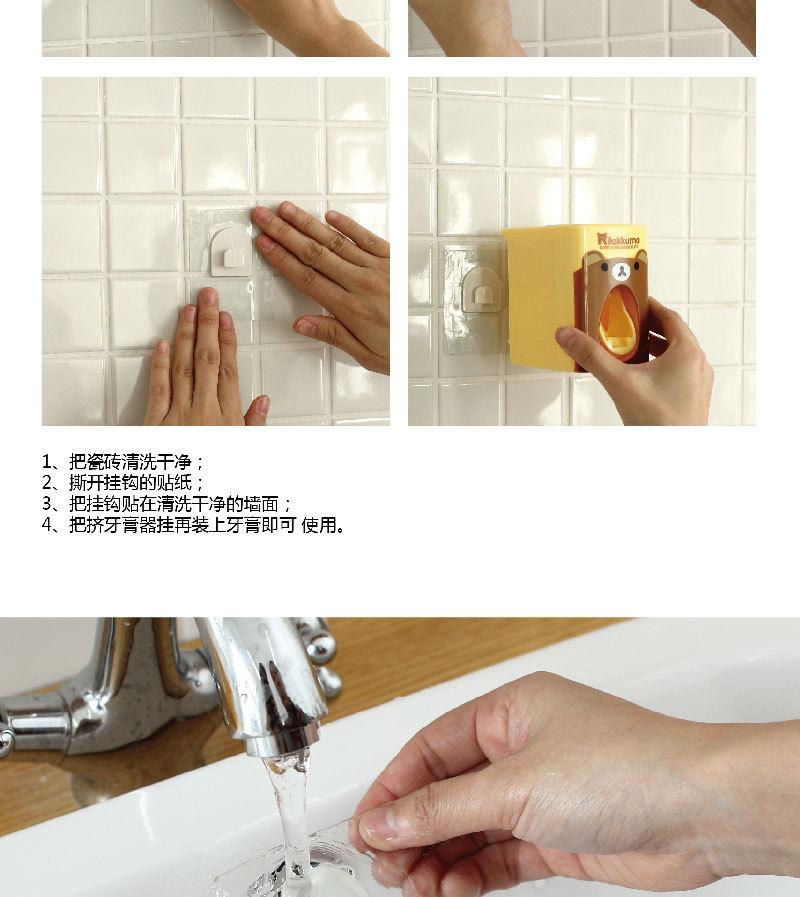 Rilakkuma

1、把瓷砖清洗干净；
2、撕开挂钩的贴纸；
3、把挂钩贴在清洗干净的墙面；
4、把挤牙膏器挂再装上牙膏即可 使用。