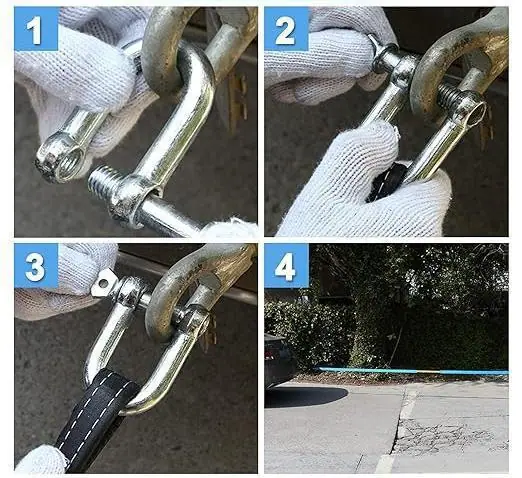 1

2

3

4