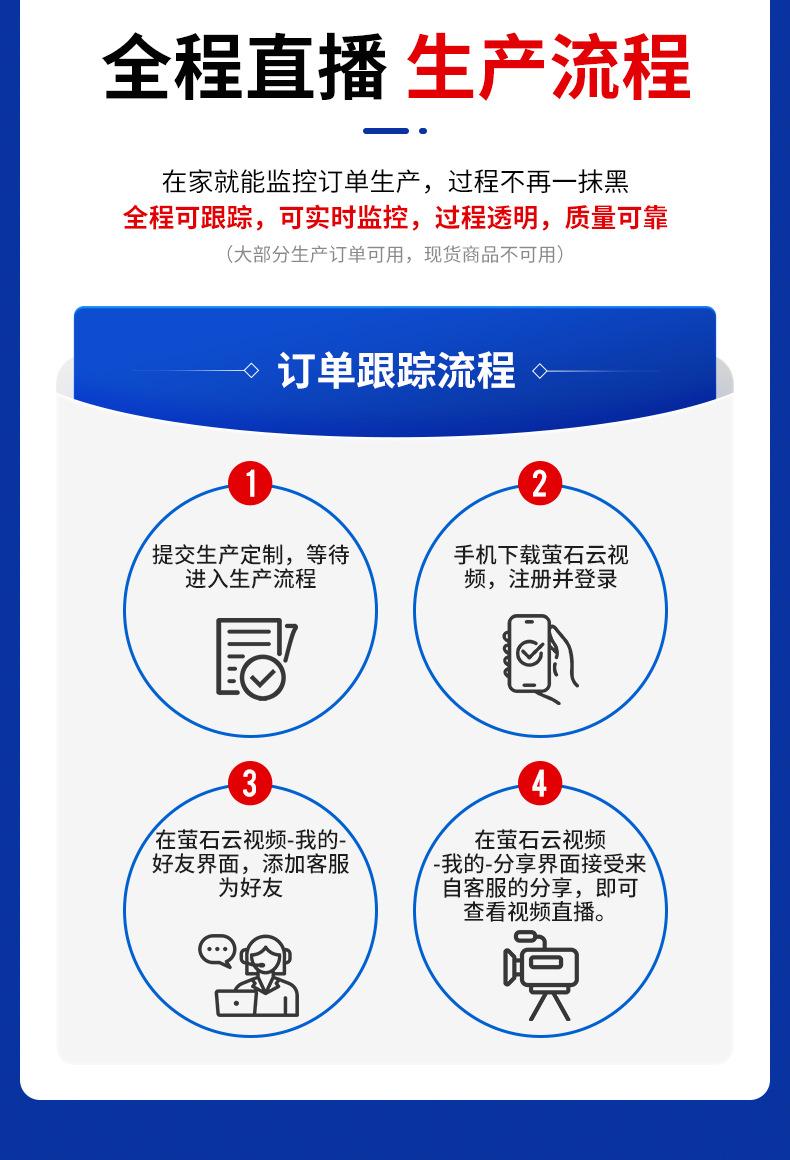 全程直播 生产流程

在家就能监控订单生产，过程不再一抹黑
全程可跟踪，可实时监控，过程透明，质量可靠
（大部分生产订单可用，现货商品不可用）

订单跟踪流程

1
提交生产定制，等待进入生产流程

2
手机下载萤石云视频，注册并登录

3
在萤石云视频-我的-好友界面，添加客服为好友

4
在萤石云视频-我的-分享界面接受来自客服的分享，即可查看视频直播。