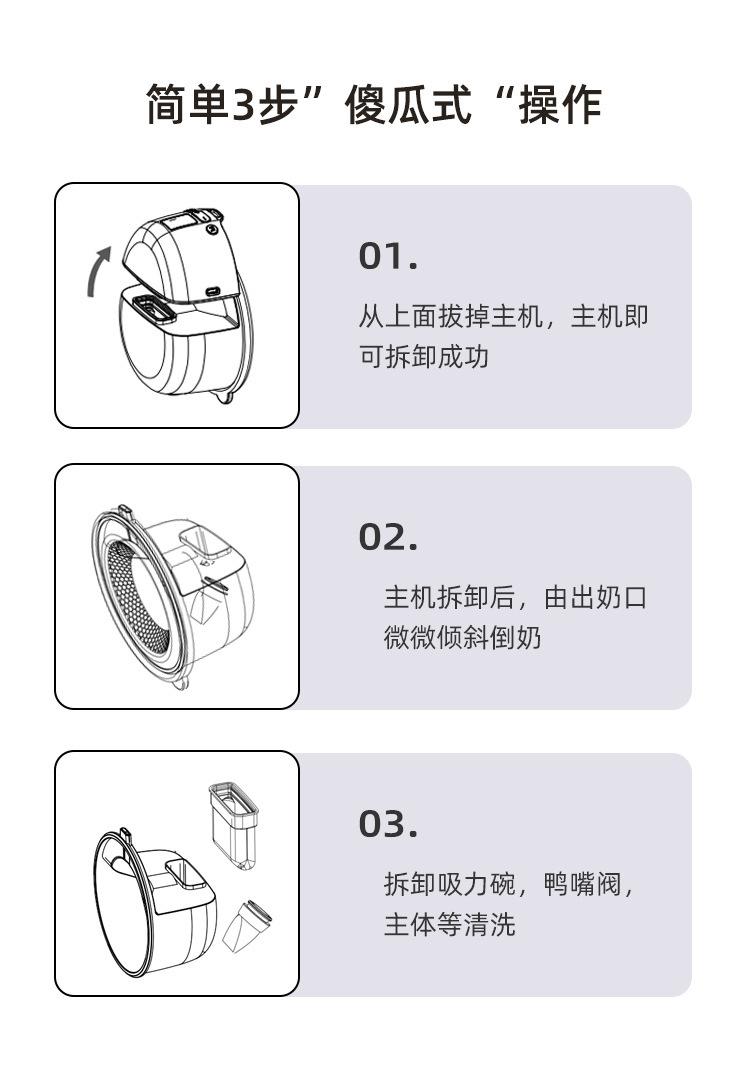 简单3步”傻瓜式“操作

01.

从上面拔掉主机，主机即可拆卸成功

02.

主机拆卸后，由出奶口微微倾斜倒奶

03.

拆卸吸力碗，鸭嘴阀，主体等清洗