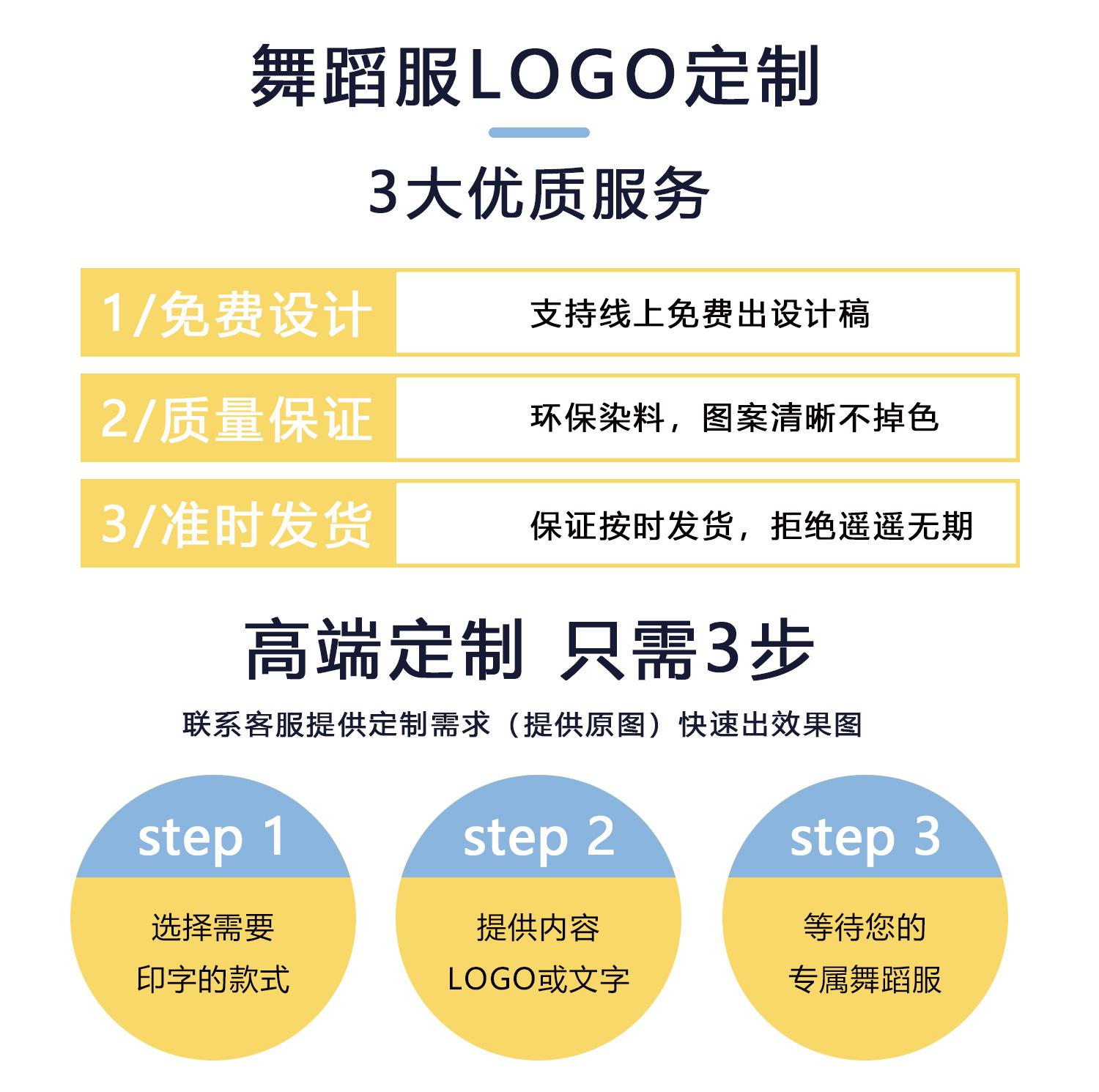 舞蹈服LOGO定制

3大优质服务

1/免费设计 支持线上免费出设计稿

2/质量保证 环保染料，图案清晰不掉色

3/准时发货 保证按时发货，拒绝遥遥无期

高端定制 只需3步

联系客服提供定制需求（提供原图）快速出效果图

step 1
选择需要
印字的款式

step 2
提供内容
LOGO或文字

step 3
等待您的
专属舞蹈服