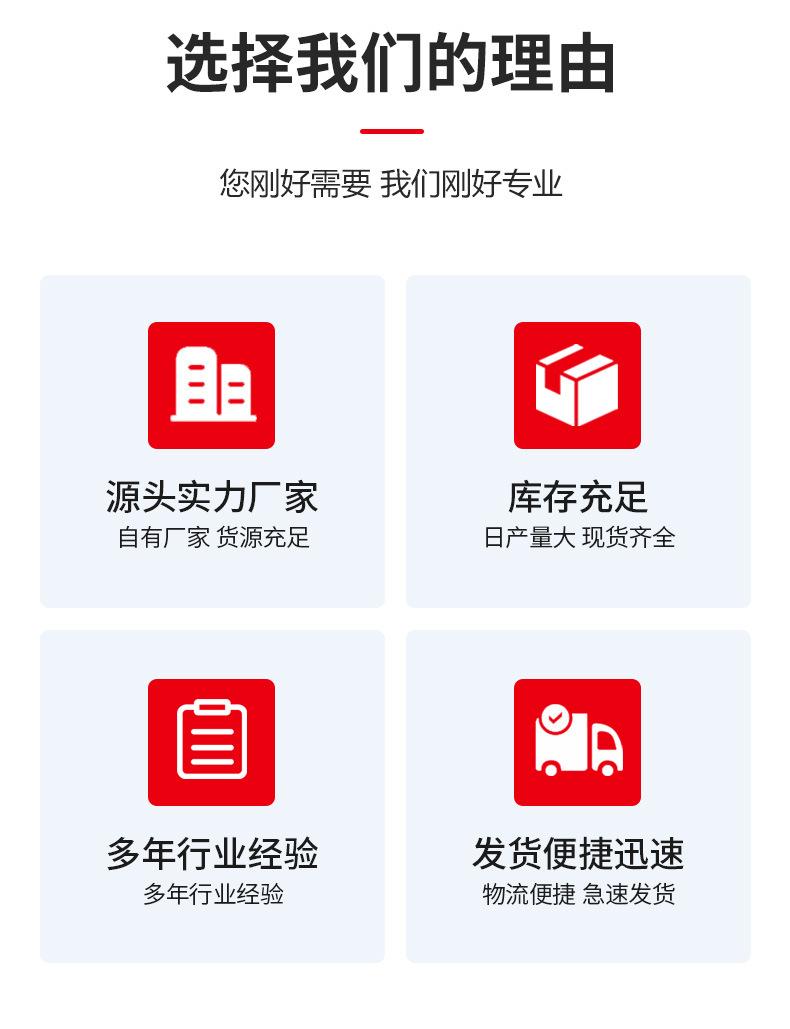 选择我们的理由

您刚好需要 我们刚好专业

源头实力厂家
自有厂家 货源充足

库存充足
日产量大 现货齐全

多年行业经验
多年行业经验

发货便捷迅速
物流便捷 急速发货