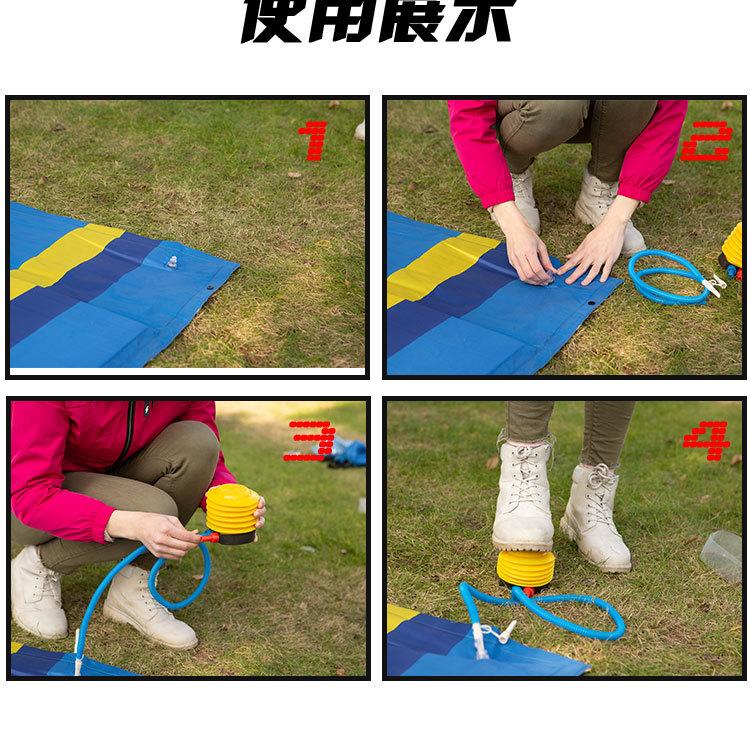 使用展示

1

2

3

4